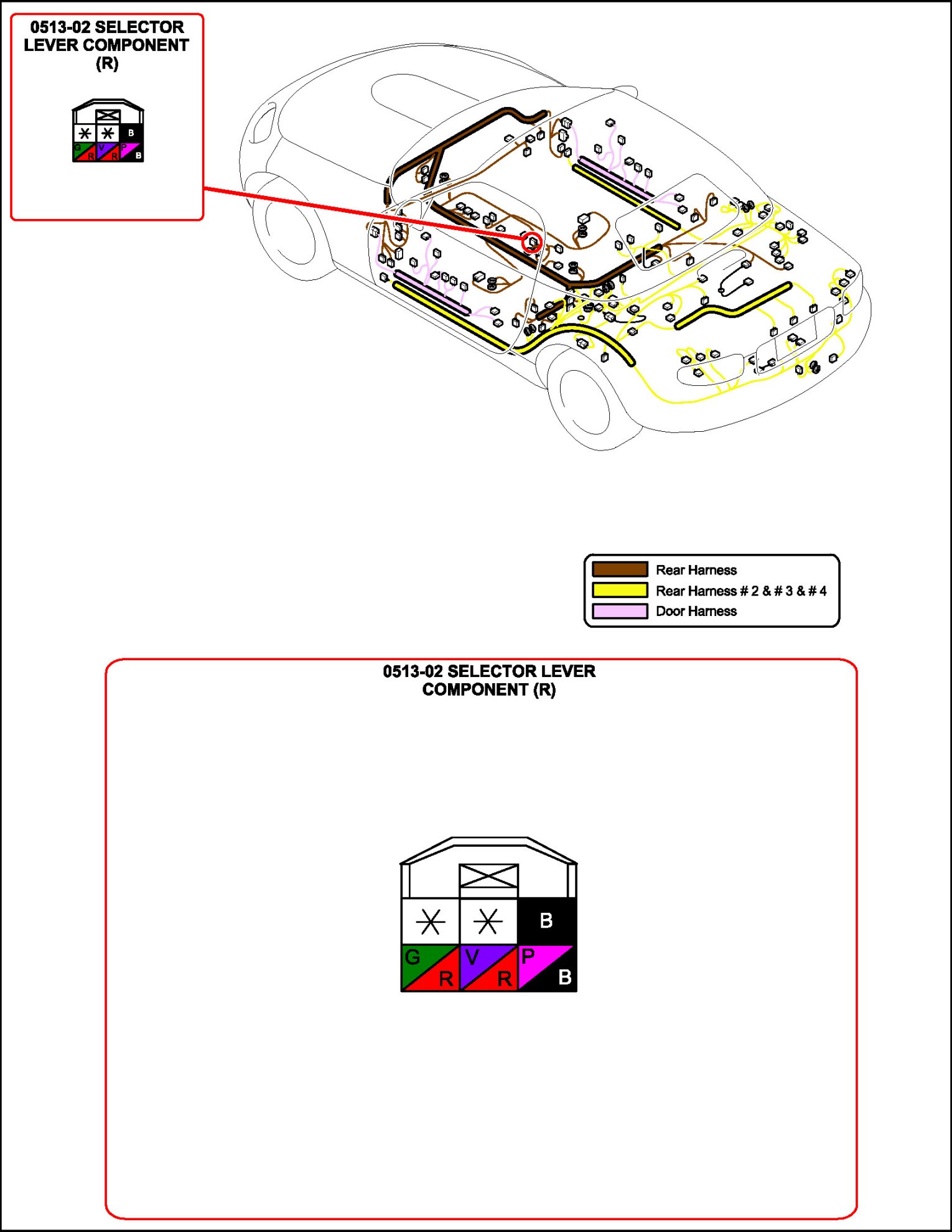 0513-02 SELECTOR LEVER COMPONENT (R)

B
G R V R P B

Rear Harness
Rear Harness # 2 & # 3 & # 4
Door Harness

0513-02 SELECTOR LEVER COMPONENT (R)

B
G R V R P B