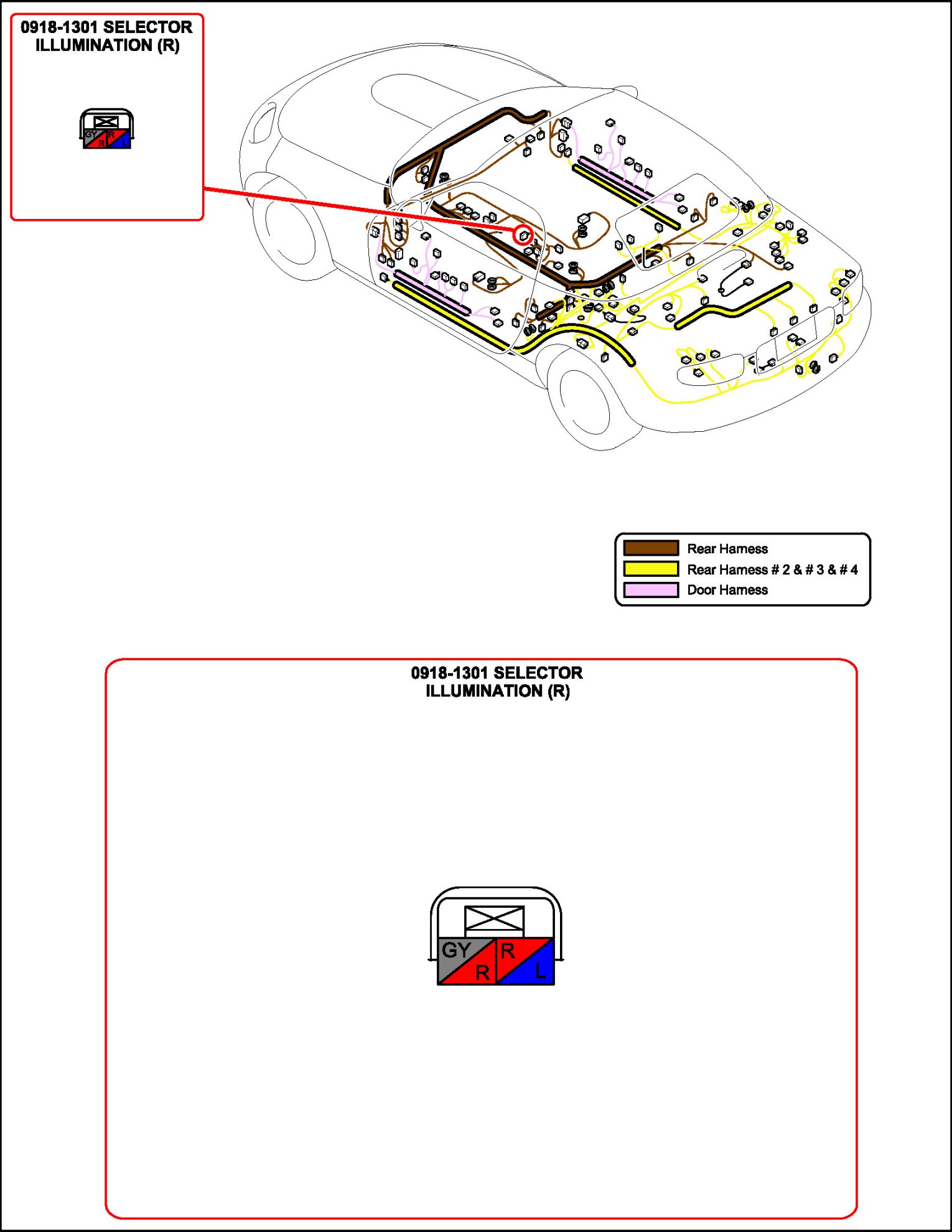 0918-1301 SELECTOR ILLUMINATION (R)

GY R R L

Rear Harness
Rear Harness # 2 & # 3 & # 4
Door Harness

0918-1301 SELECTOR ILLUMINATION (R)

GY R R L