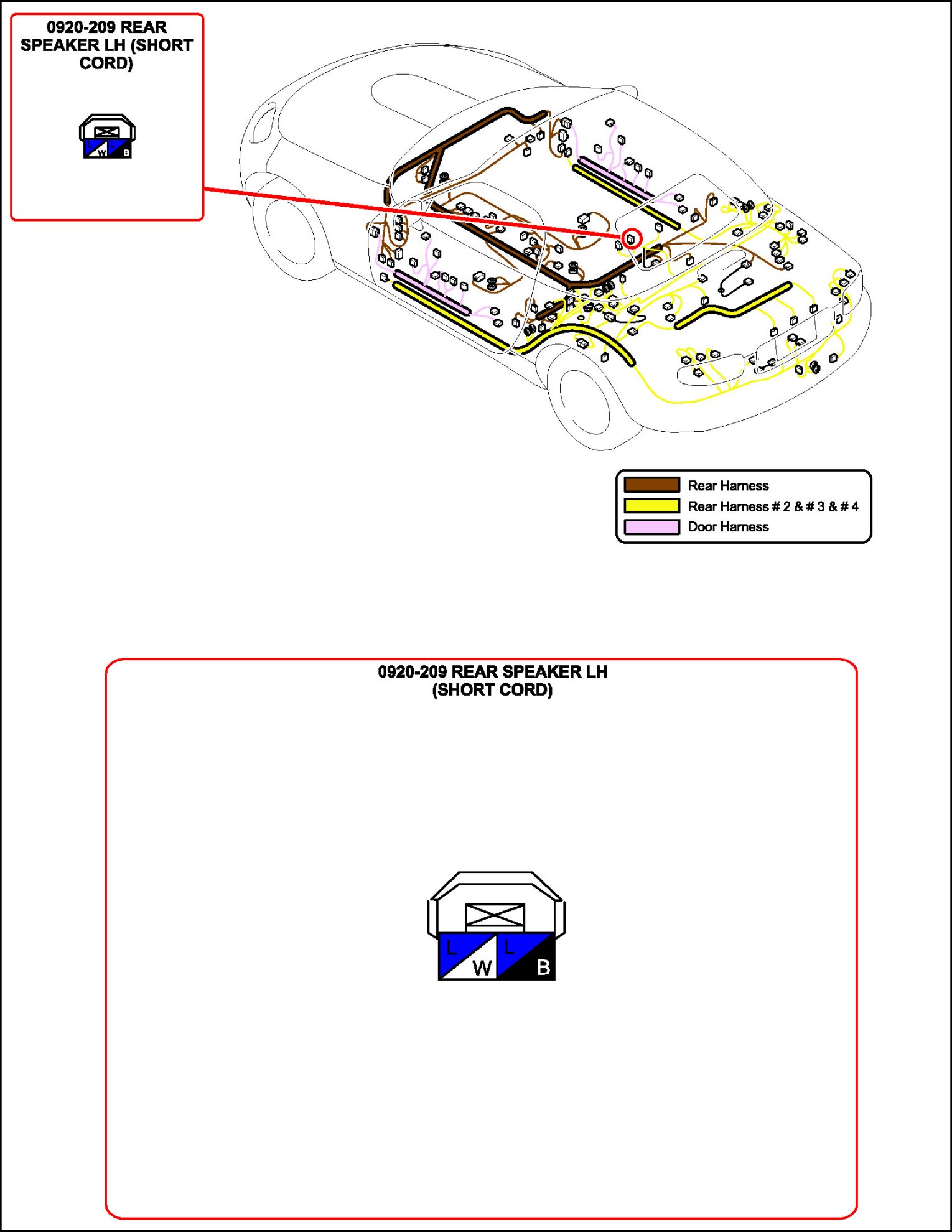 0920-209 REAR SPEAKER LH (SHORT CORD)

L W L B

Rear Harness
Rear Harness # 2 & # 3 & # 4
Door Harness

0920-209 REAR SPEAKER LH (SHORT CORD)

L W L B