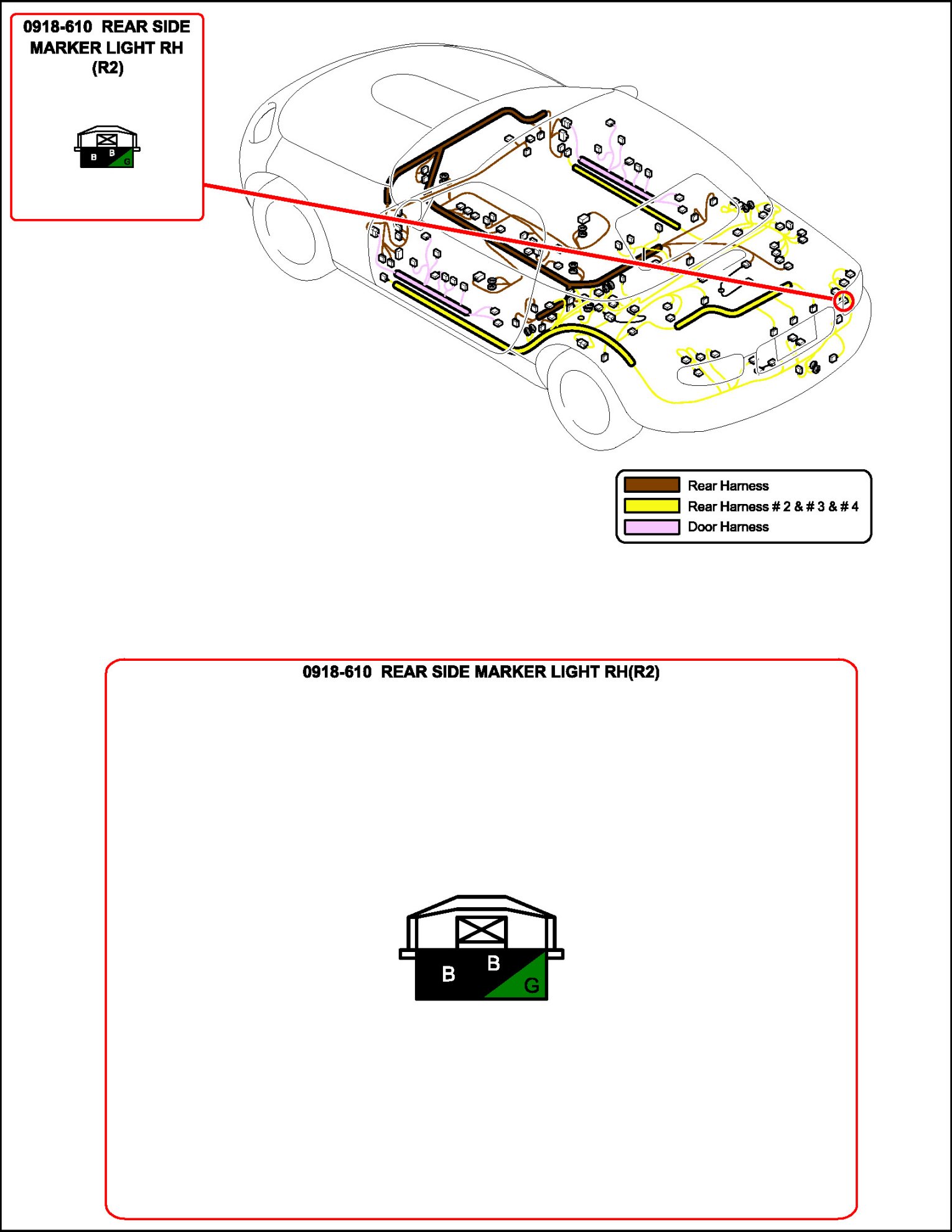 0918-610 REAR SIDE MARKER LIGHT RH (R2)

B B G

Rear Harness
Rear Harness # 2 & # 3 & # 4
Door Harness

0918-610 REAR SIDE MARKER LIGHT RH(R2)

B B G