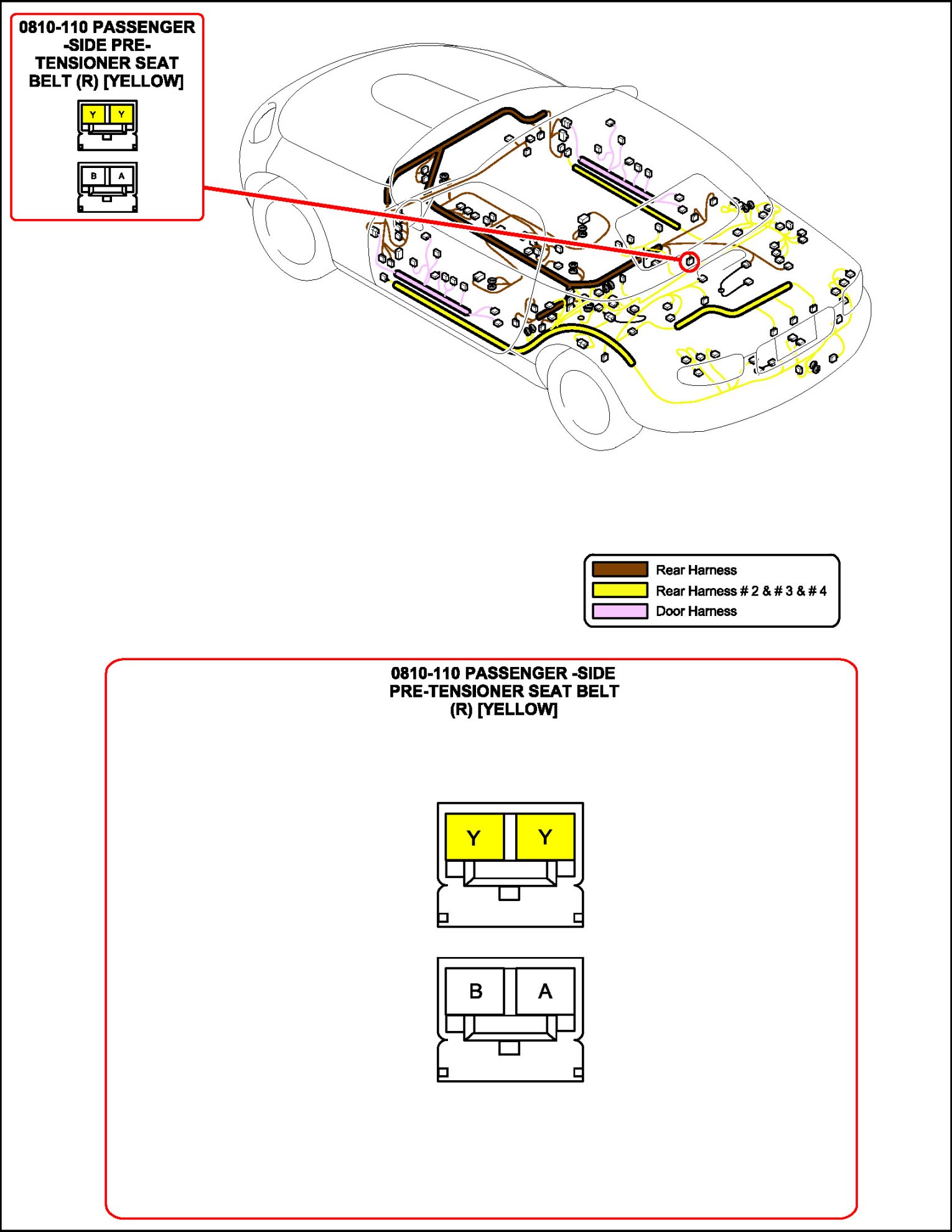 0810-110 PASSENGER -SIDE PRE-TENSIONER SEAT BELT (R) [YELLOW]

Y Y

B A

Rear Harness
Rear Harness # 2 & # 3 & # 4
Door Harness

0810-110 PASSENGER -SIDE PRE-TENSIONER SEAT BELT (R) [YELLOW]

Y Y

B A