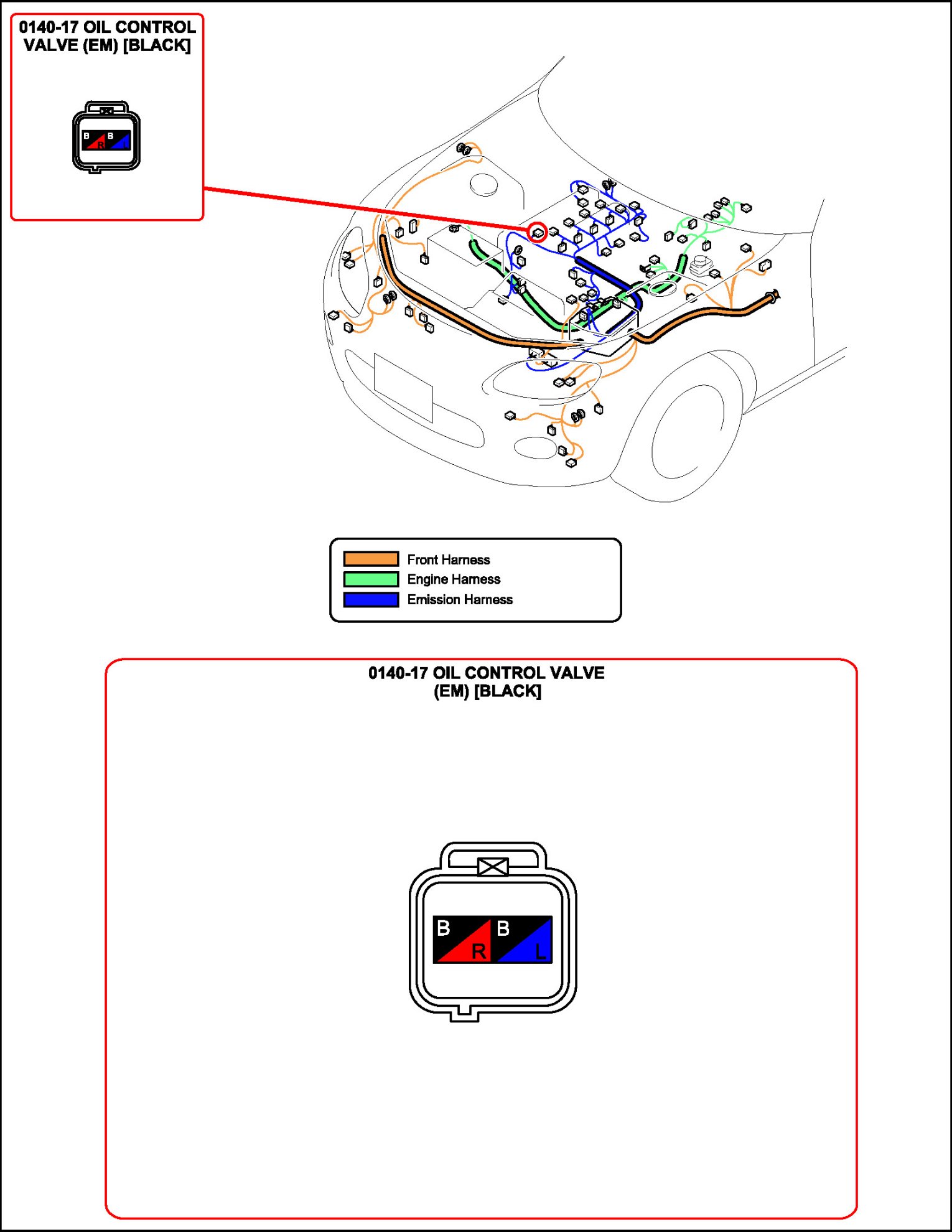 0140-17 OIL CONTROL VALVE (EM) [BLACK]

B R B L

Front Harness
Engine Harness
Emission Harness

0140-17 OIL CONTROL VALVE (EM) [BLACK]

B R B L