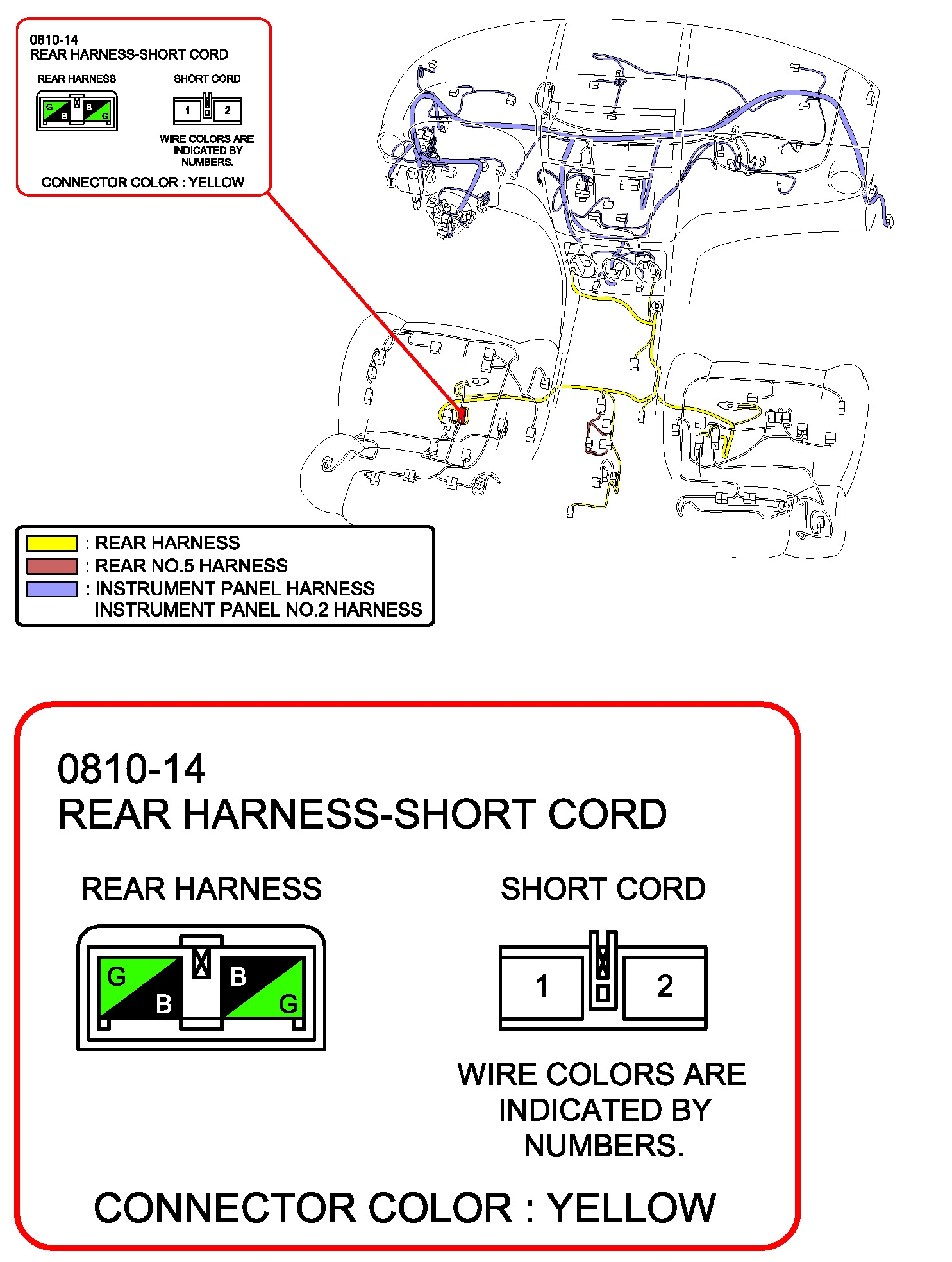 0810-14
REAR HARNESS-SHORT CORD

REAR HARNESS

G B B G

SHORT CORD

1 2

WIRE COLORS ARE INDICATED BY NUMBERS.

CONNECTOR COLOR : YELLOW

f

b

: REAR HARNESS
: REAR NO.5 HARNESS
: INSTRUMENT PANEL HARNESS
INSTRUMENT PANEL NO.2 HARNESS

0810-14
REAR HARNESS-SHORT CORD

REAR HARNESS

G B B G

SHORT CORD

1 2

WIRE COLORS ARE INDICATED BY NUMBERS.

CONNECTOR COLOR : YELLOW