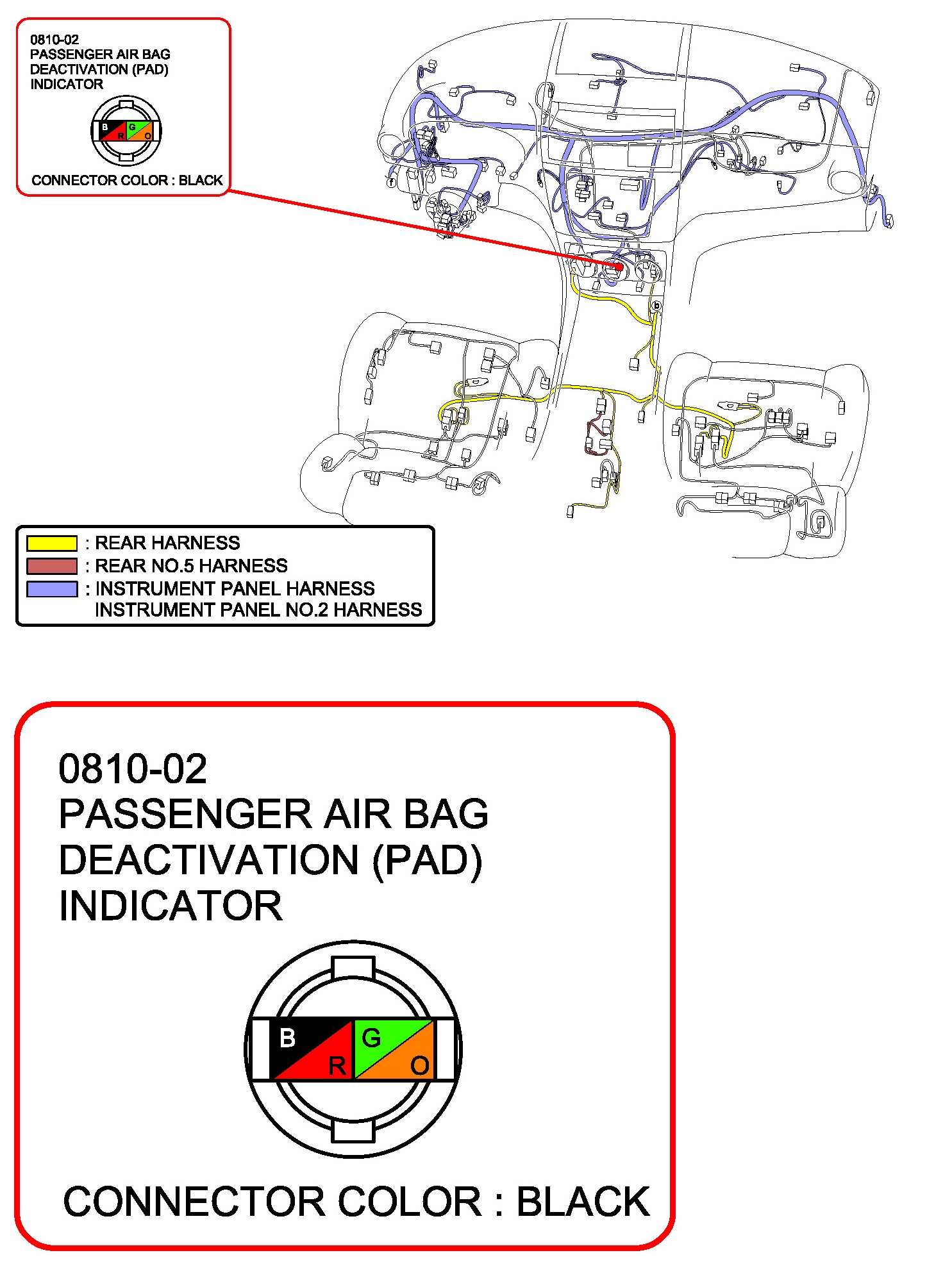 0810-02
PASSENGER AIR BAG DEACTIVATION (PAD) INDICATOR

B R G O

CONNECTOR COLOR : BLACK

f

b

: REAR HARNESS
: REAR NO.5 HARNESS
: INSTRUMENT PANEL HARNESS
INSTRUMENT PANEL NO.2 HARNESS

0810-02
PASSENGER AIR BAG DEACTIVATION (PAD) INDICATOR

B R G O

CONNECTOR COLOR : BLACK