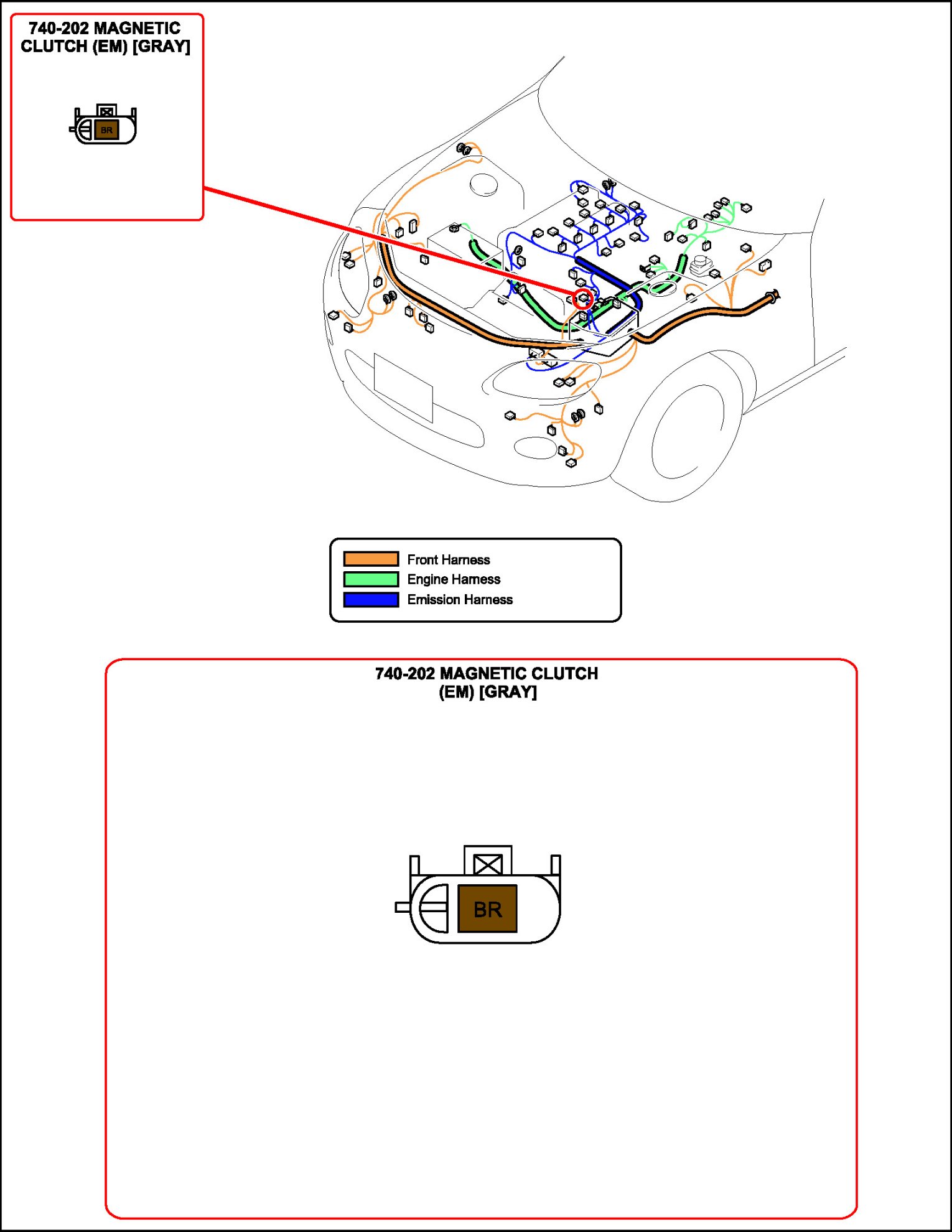 740-202 MAGNETIC CLUTCH (EM) [GRAY]

BR

Front Harness
Engine Harness
Emission Harness

740-202 MAGNETIC CLUTCH (EM) [GRAY]

BR