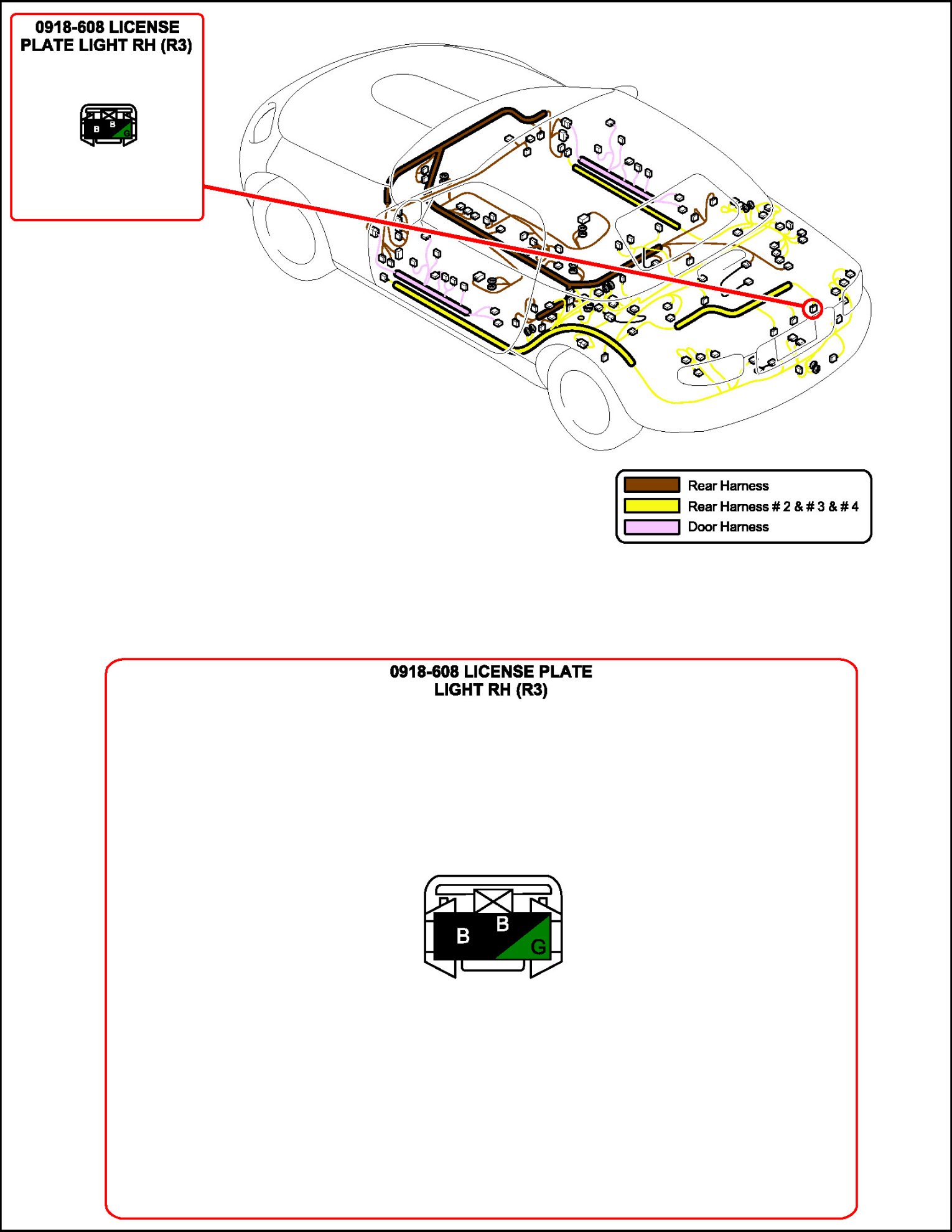 0918-608 LICENSE PLATE LIGHT RH (R3)

B B G

Rear Harness
Rear Harness # 2 & # 3 & # 4
Door Harness

0918-608 LICENSE PLATE LIGHT RH (R3)

B B G