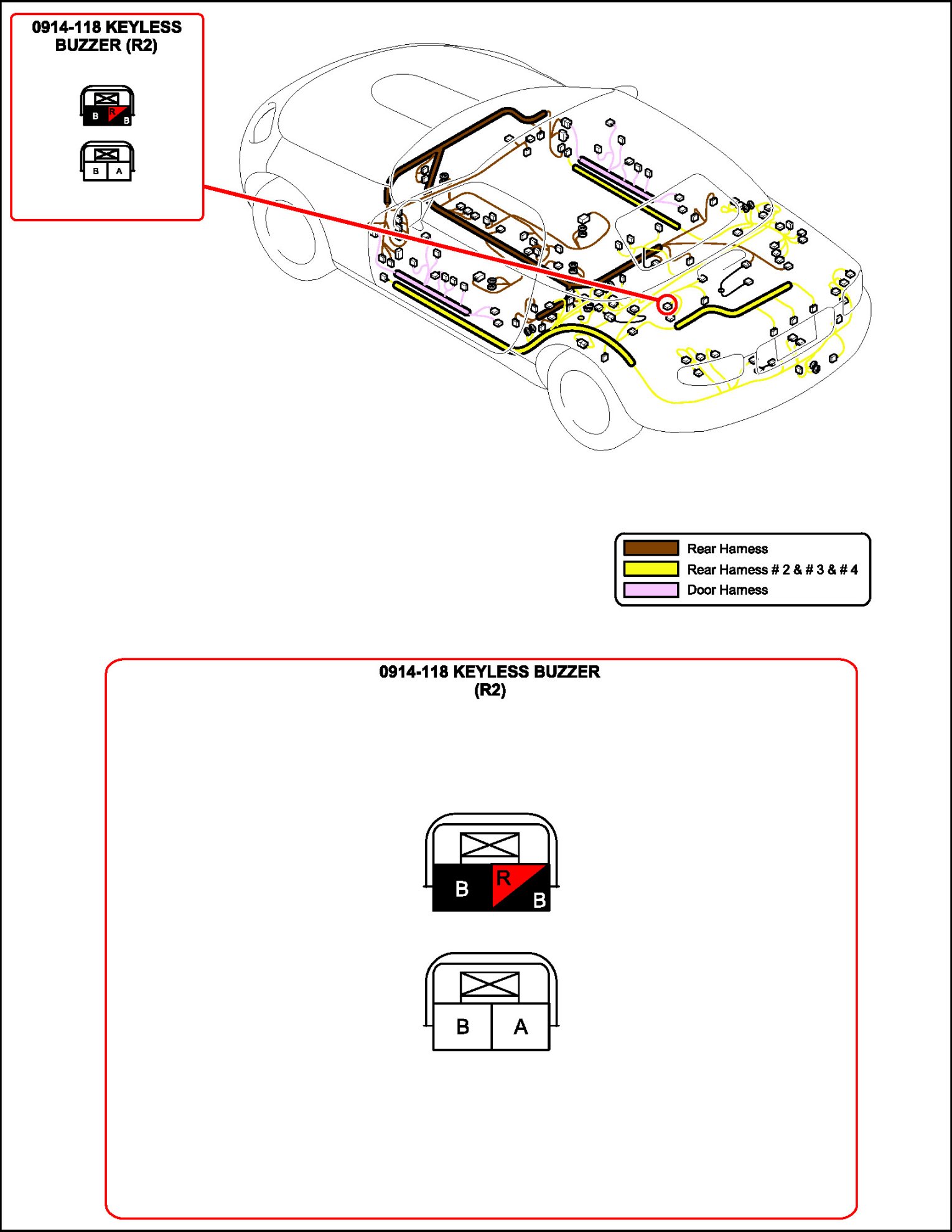 0914-118 KEYLESS BUZZER (R2)

B R B

B A

Rear Harness
Rear Harness # 2 & # 3 & # 4
Door Harness

0914-118 KEYLESS BUZZER (R2)

B R B

B A