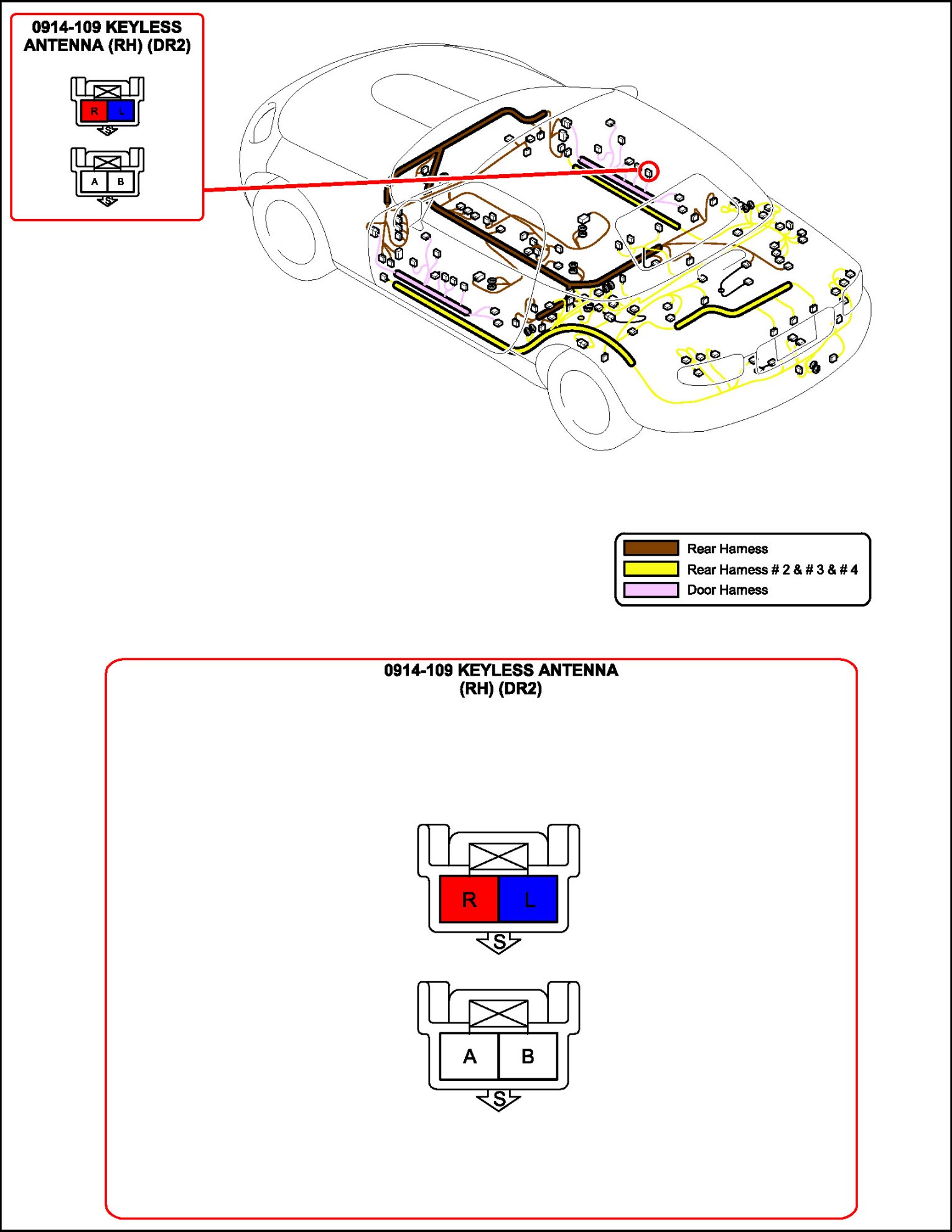 0914-109 KEYLESS ANTENNA (RH) (DR2)

R L

S

A B

S

Rear Harness

Rear Harness # 2 & # 3 & # 4

Door Harness

0914-109 KEYLESS ANTENNA (RH) (DR2)

R L

S

A B

S