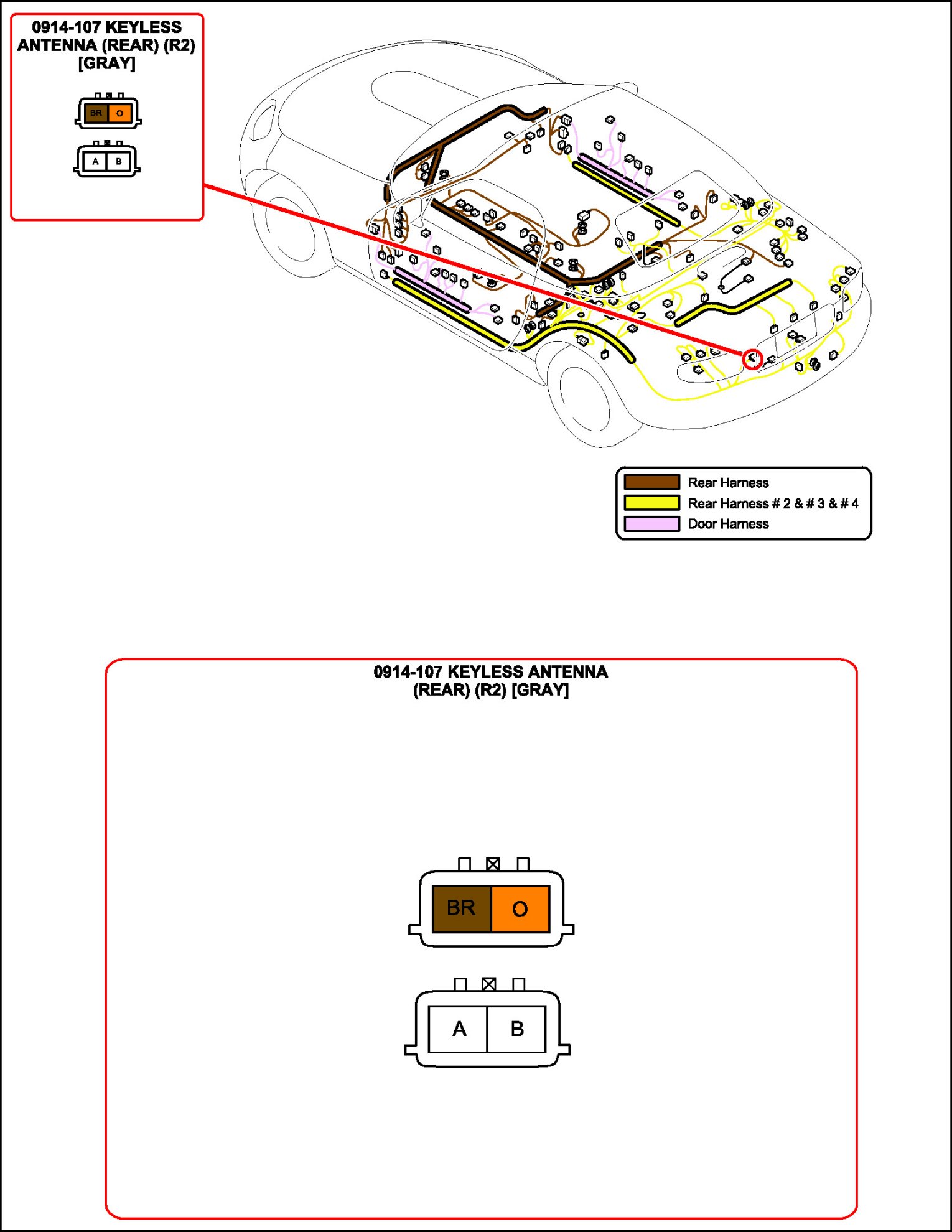 0914-107 KEYLESS ANTENNA (REAR) (R2) [GRAY]

BR O

A B

Rear Harness
Rear Harness # 2 & # 3 & # 4
Door Harness

0914-107 KEYLESS ANTENNA (REAR) (R2) [GRAY]

BR O

A B