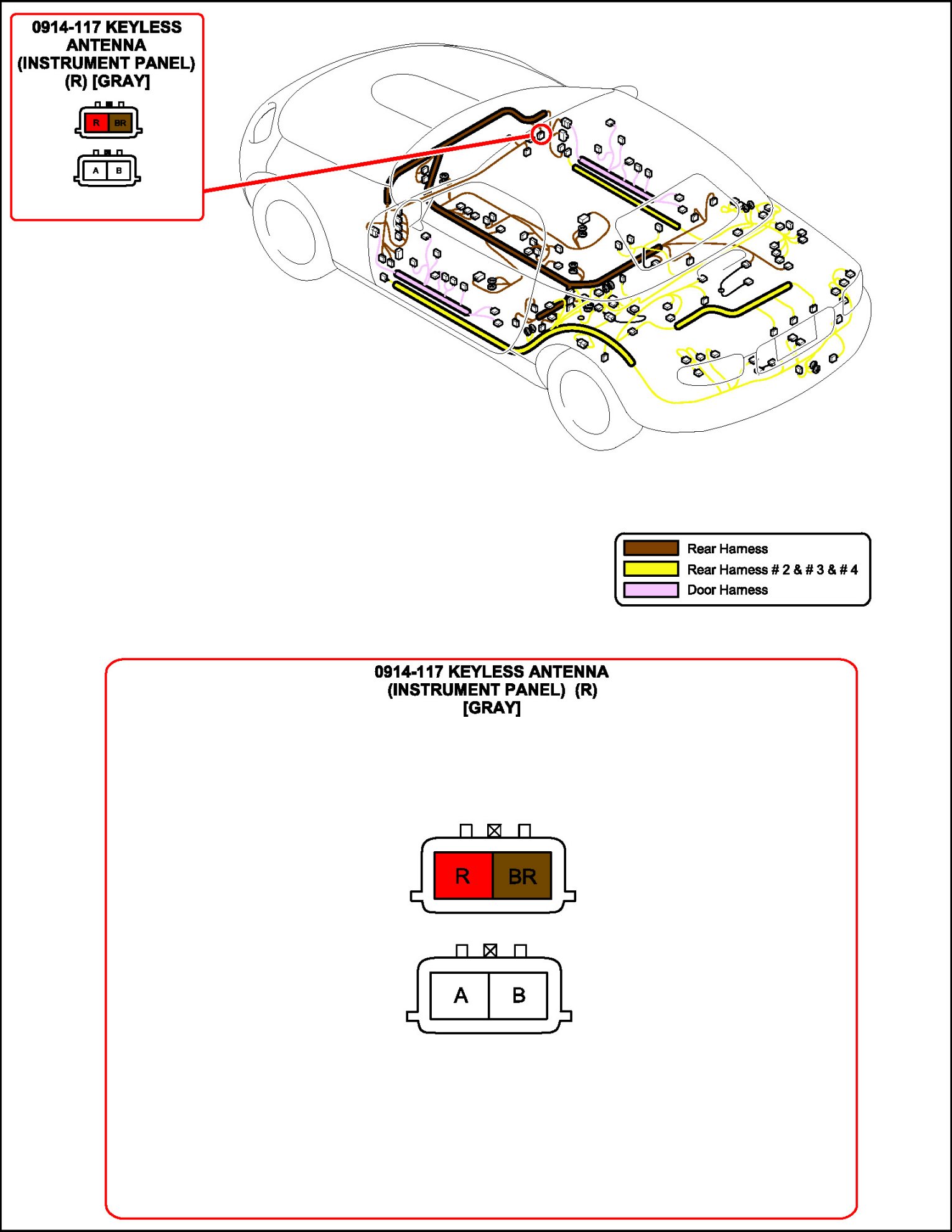 0914-117 KEYLESS ANTENNA (INSTRUMENT PANEL) (R) [GRAY]

R BR

A B

Rear Harness
Rear Harness # 2 & # 3 & # 4
Door Harness

0914-117 KEYLESS ANTENNA (INSTRUMENT PANEL) (R) [GRAY]

R BR

A B