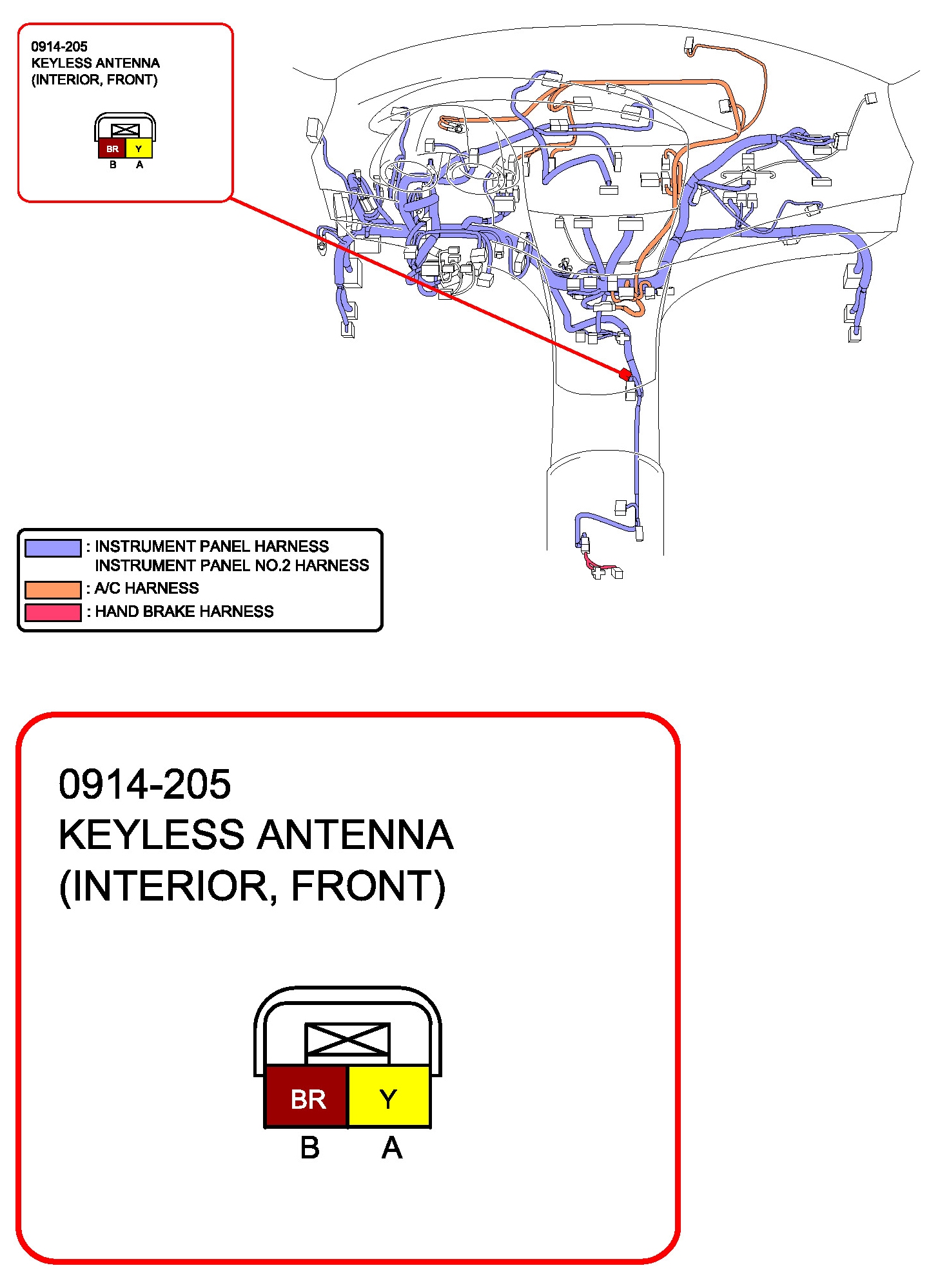 0914-205
KEYLESS ANTENNA
(INTERIOR, FRONT)

BR Y
B A

: INSTRUMENT PANEL HARNESS
INSTRUMENT PANEL NO.2 HARNESS
: A/C HARNESS
: HAND BRAKE HARNESS

0914-205
KEYLESS ANTENNA
(INTERIOR, FRONT)

BR Y
B A