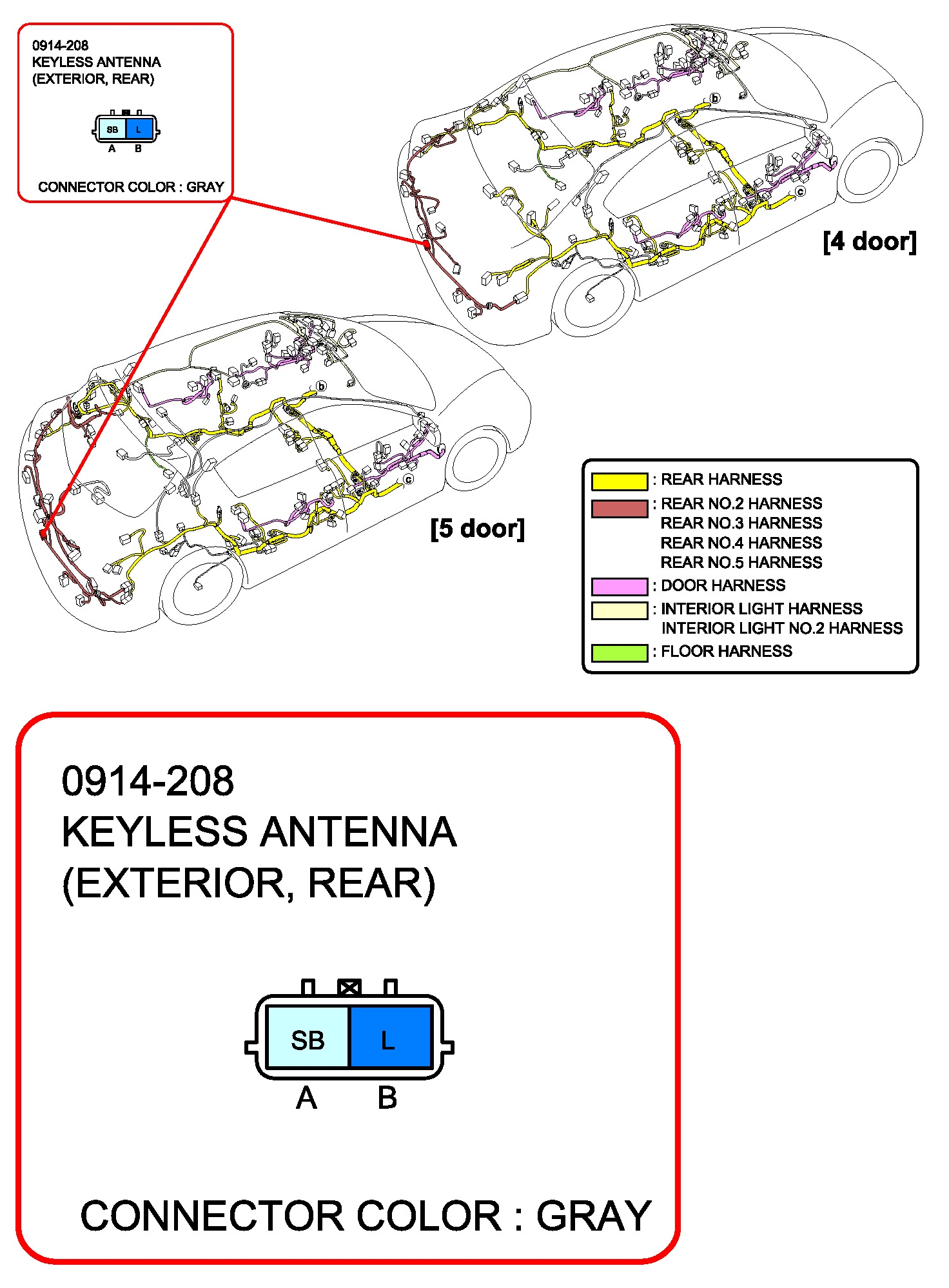 0914-208
KEYLESS ANTENNA
(EXTERIOR, REAR)

SB L
A B

CONNECTOR COLOR : GRAY

b
c
[4 door]

b
c
[5 door]

: REAR HARNESS
: REAR NO.2 HARNESS
REAR NO.3 HARNESS
REAR NO.4 HARNESS
REAR NO.5 HARNESS
: DOOR HARNESS
: INTERIOR LIGHT HARNESS
INTERIOR LIGHT NO.2 HARNESS
: FLOOR HARNESS

0914-208
KEYLESS ANTENNA
(EXTERIOR, REAR)

SB L
A B

CONNECTOR COLOR : GRAY