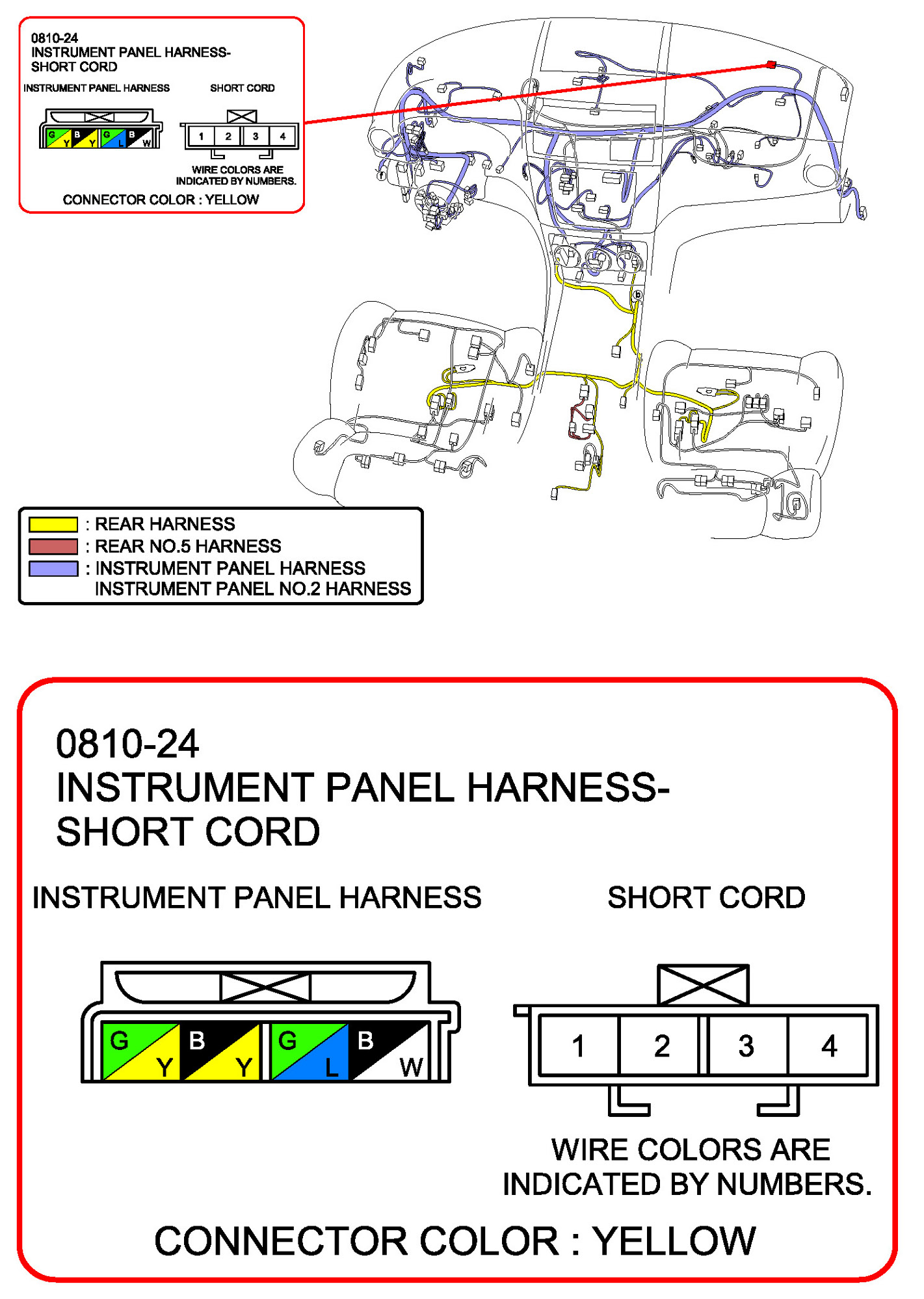 0810-24
INSTRUMENT PANEL HARNESS-
SHORT CORD

INSTRUMENT PANEL HARNESS

SHORT CORD

G Y B Y G L B W

1 2 3 4

WIRE COLORS ARE INDICATED BY NUMBERS.

CONNECTOR COLOR : YELLOW

f

b

: REAR HARNESS
: REAR NO.5 HARNESS
: INSTRUMENT PANEL HARNESS
INSTRUMENT PANEL NO.2 HARNESS

0810-24
INSTRUMENT PANEL HARNESS-
SHORT CORD

INSTRUMENT PANEL HARNESS

SHORT CORD

G Y B Y G L B W

1 2 3 4

WIRE COLORS ARE INDICATED BY NUMBERS.

CONNECTOR COLOR : YELLOW