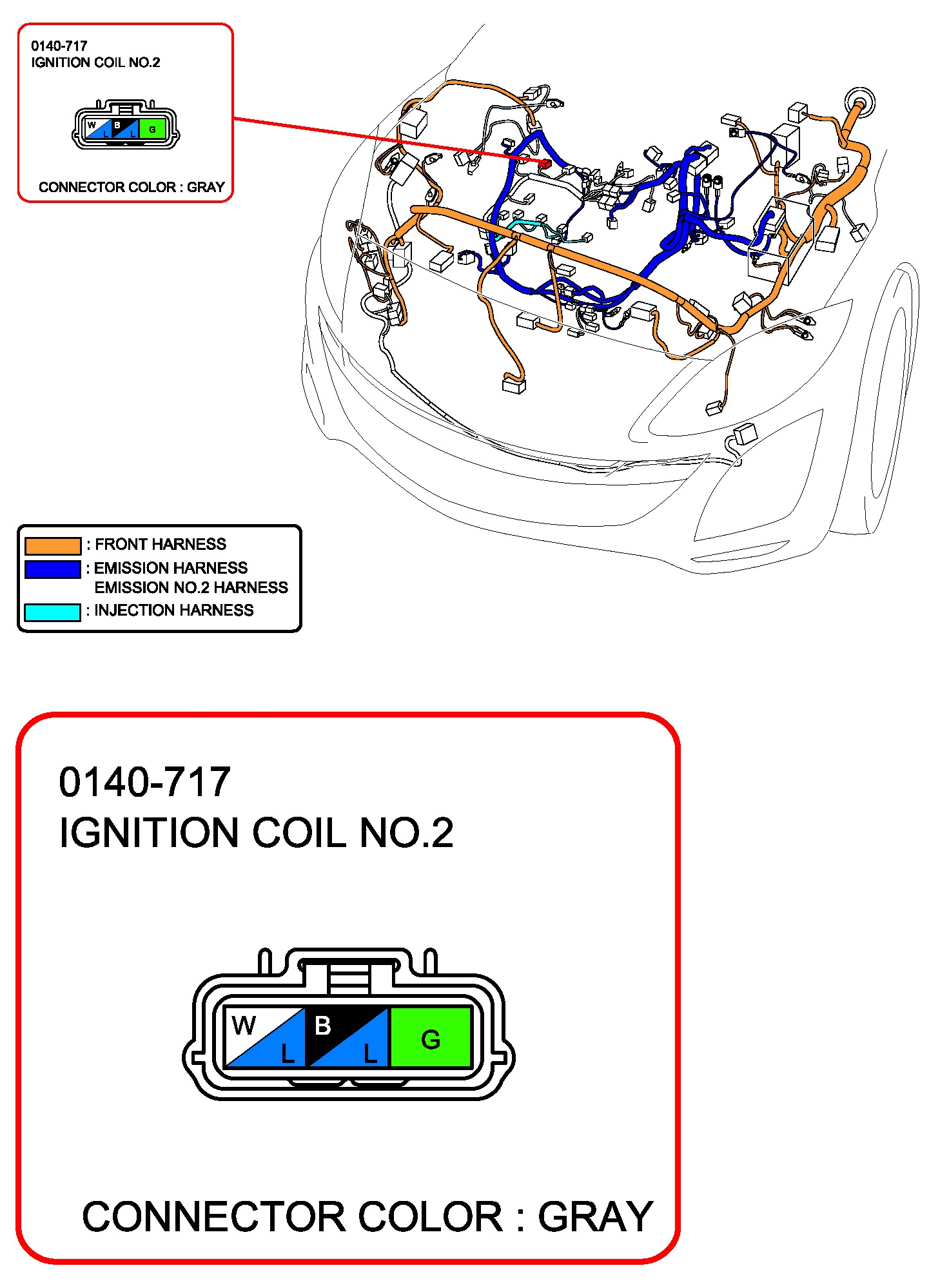 0140-717
IGNITION COIL NO.2

W L B L G

CONNECTOR COLOR : GRAY

: FRONT HARNESS
: EMISSION HARNESS
EMISSION NO.2 HARNESS
: INJECTION HARNESS

0140-717
IGNITION COIL NO.2

W L B L G

CONNECTOR COLOR : GRAY