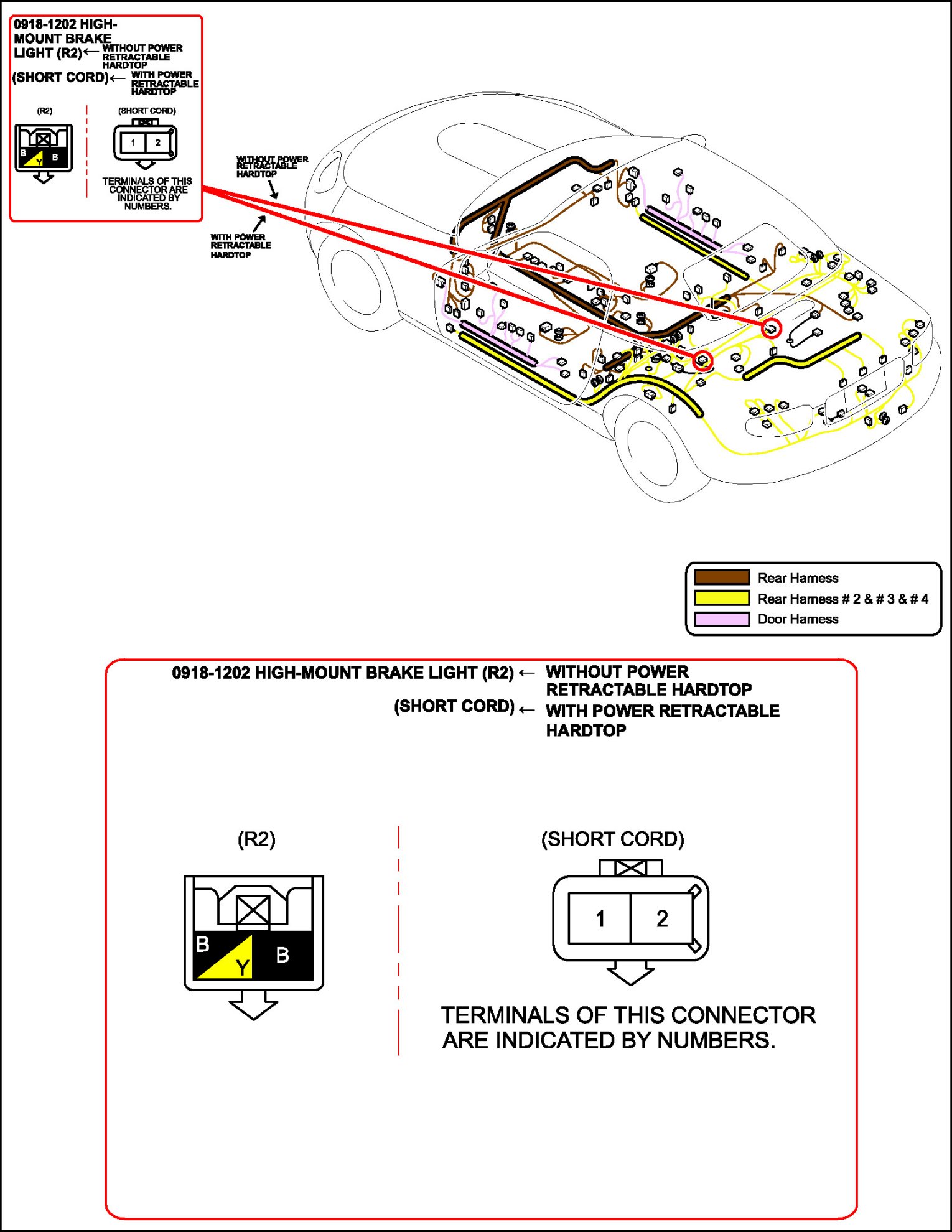 0918-1202 HIGH-MOUNT BRAKE LIGHT (R2) ← WITHOUT POWER RETRACTABLE HARDTOP
(SHORT CORD) ← WITH POWER RETRACTABLE HARDTOP

(R2)

B Y B

(SHORT CORD)

1 2

TERMINALS OF THIS CONNECTOR ARE INDICATED BY NUMBERS.

WITHOUT POWER RETRACTABLE HARDTOP

WITH POWER RETRACTABLE HARDTOP

Rear Harness
Rear Harness # 2 & # 3 & # 4
Door Harness

0918-1202 HIGH-MOUNT BRAKE LIGHT (R2) ← WITHOUT POWER RETRACTABLE HARDTOP
(SHORT CORD) ← WITH POWER RETRACTABLE HARDTOP

(R2)

B Y B

(SHORT CORD)

1 2

TERMINALS OF THIS CONNECTOR ARE INDICATED BY NUMBERS.