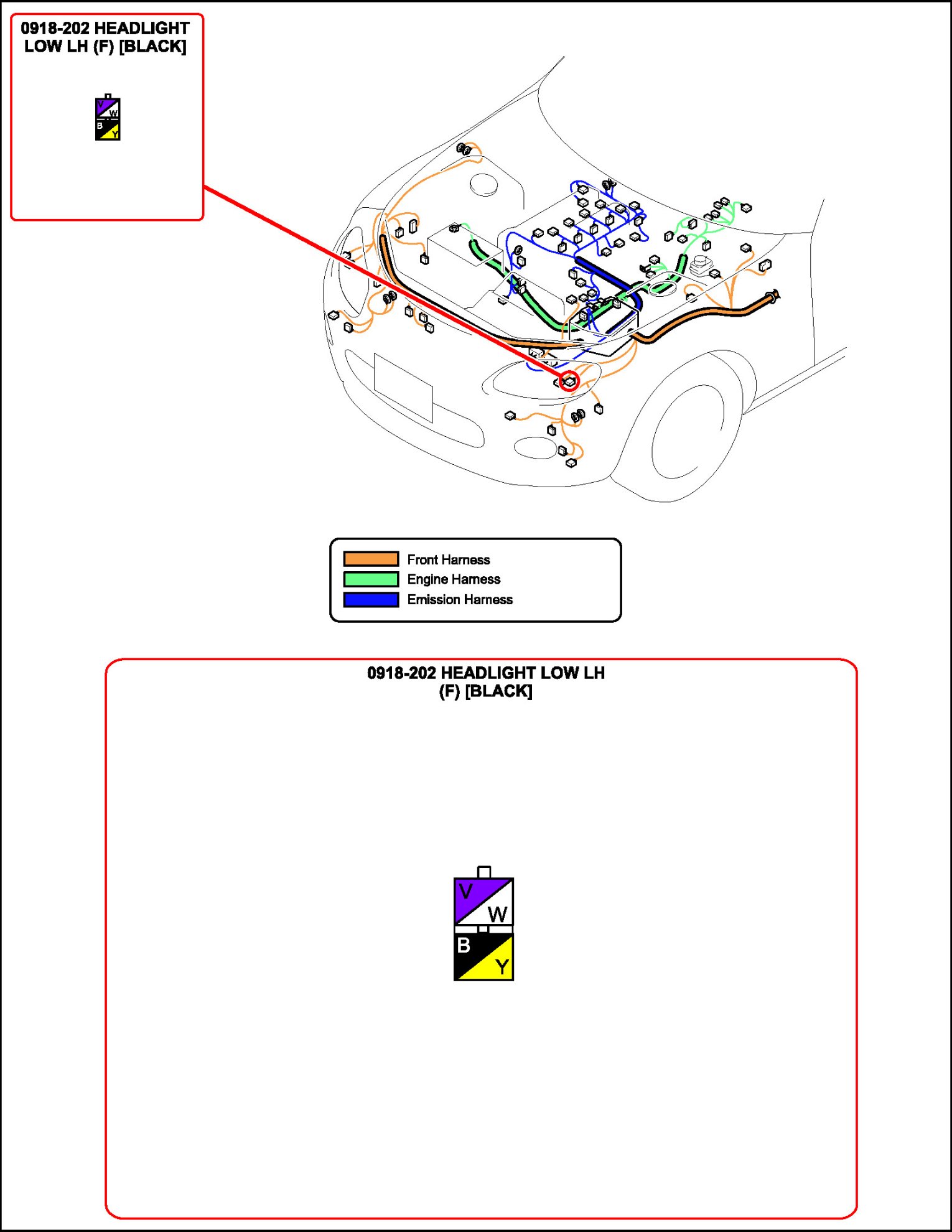 0918-202 HEADLIGHT LOW LH (F) [BLACK]

V
W
B
Y

Front Harness
Engine Harness
Emission Harness

0918-202 HEADLIGHT LOW LH (F) [BLACK]

V
W
B
Y