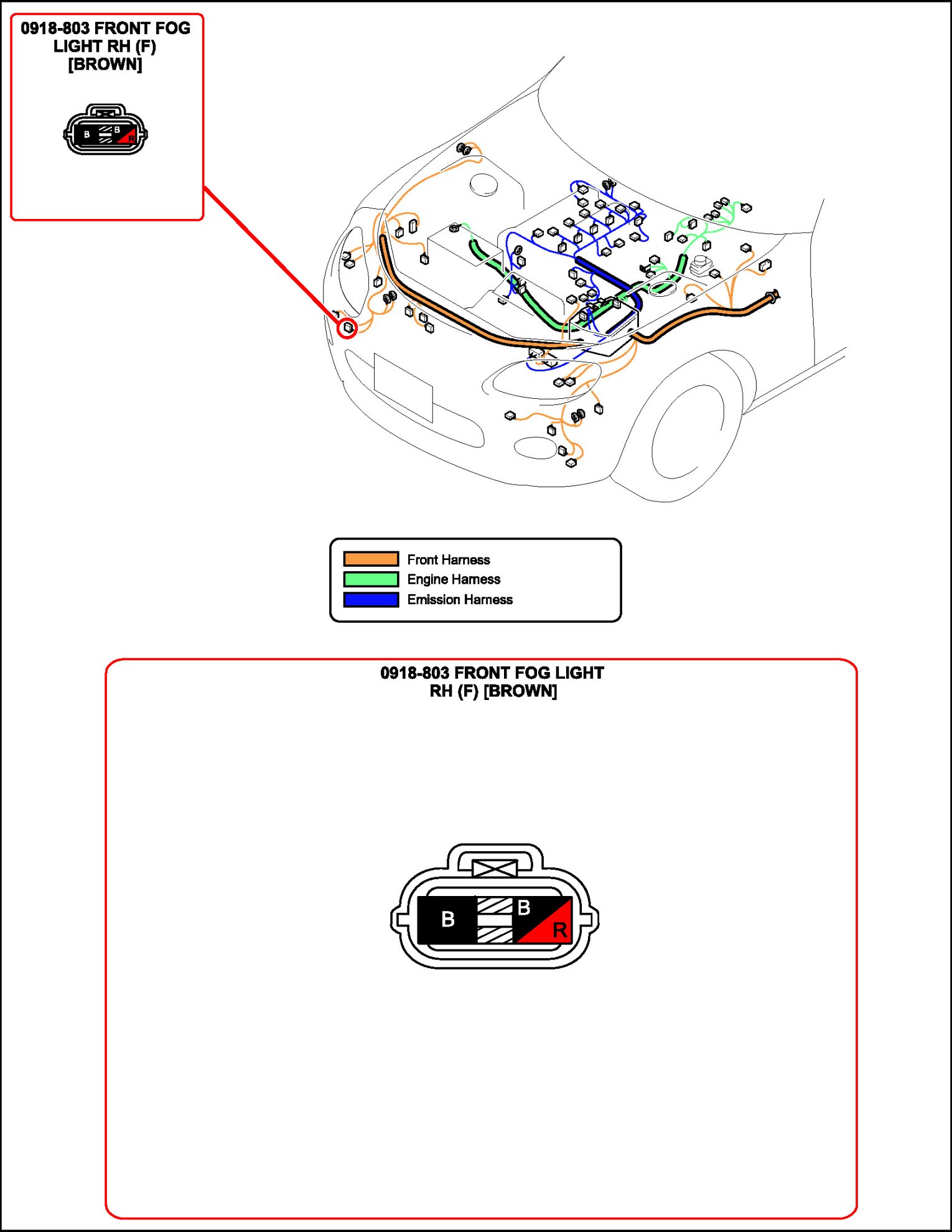 0918-803 FRONT FOG LIGHT RH (F) [BROWN]

B B R

Front Harness
Engine Harness
Emission Harness

0918-803 FRONT FOG LIGHT RH (F) [BROWN]

B B R