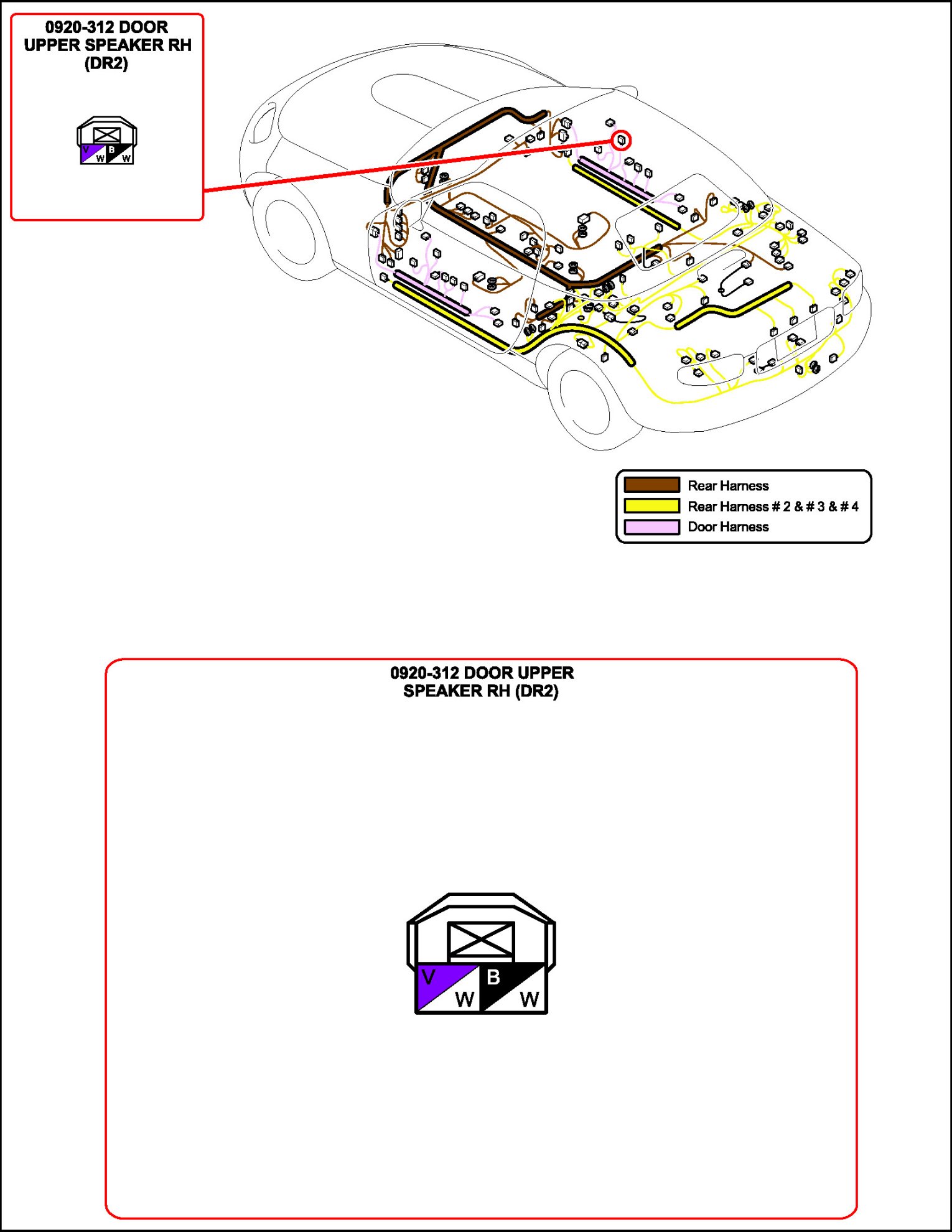 0920-312 DOOR UPPER SPEAKER RH (DR2)

V W B W

Rear Harness
Rear Harness # 2 & # 3 & # 4
Door Harness

0920-312 DOOR UPPER SPEAKER RH (DR2)

V W B W