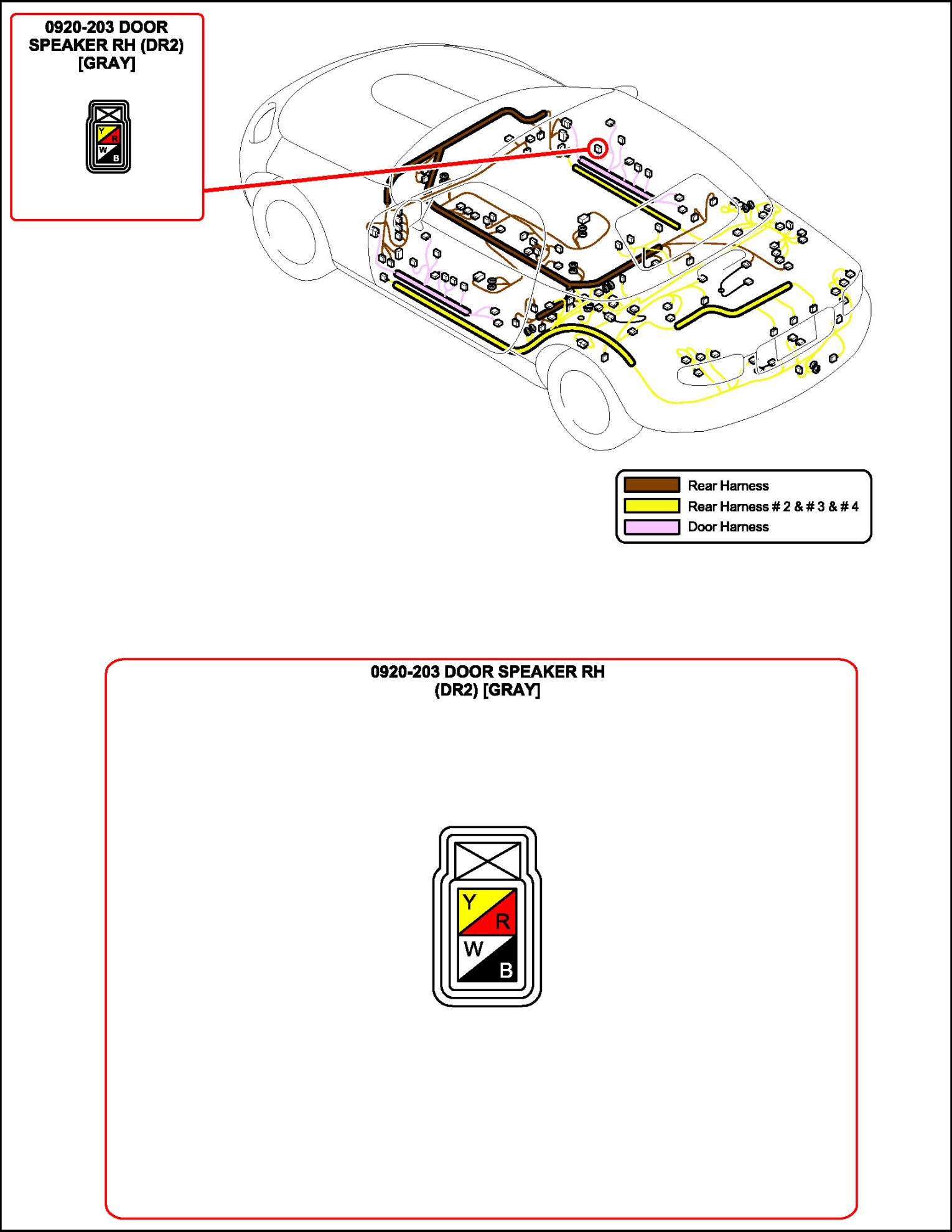 0920-203 DOOR SPEAKER RH (DR2) [GRAY]

Y
R
W
B

Rear Harness
Rear Harness # 2 & # 3 & # 4
Door Harness

0920-203 DOOR SPEAKER RH (DR2) [GRAY]

Y
R
W
B