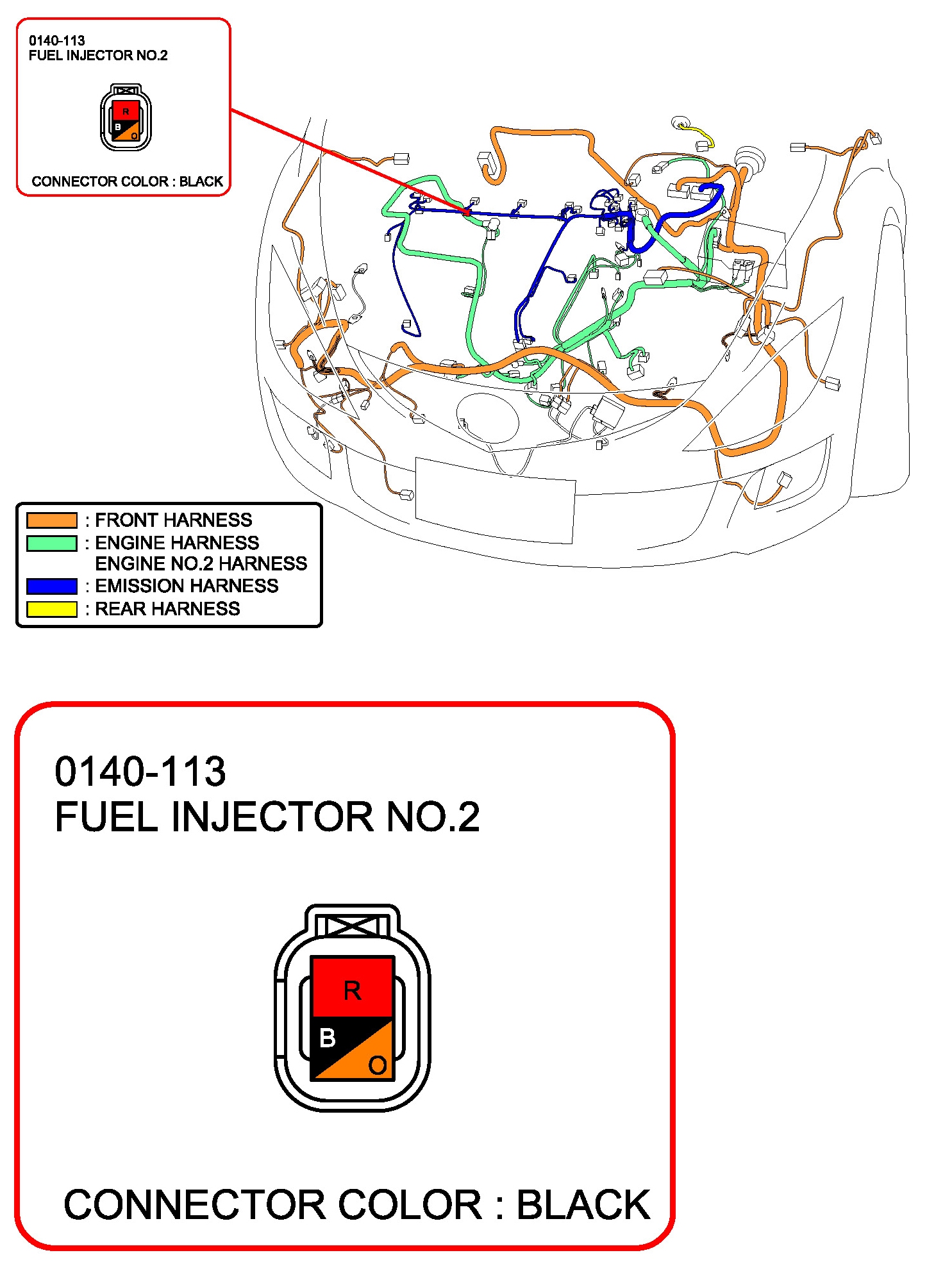 0140-113
FUEL INJECTOR NO.2

R
B
O

CONNECTOR COLOR : BLACK

: FRONT HARNESS
: ENGINE HARNESS
ENGINE NO.2 HARNESS
: EMISSION HARNESS
: REAR HARNESS

0140-113
FUEL INJECTOR NO.2

R
B
O

CONNECTOR COLOR : BLACK