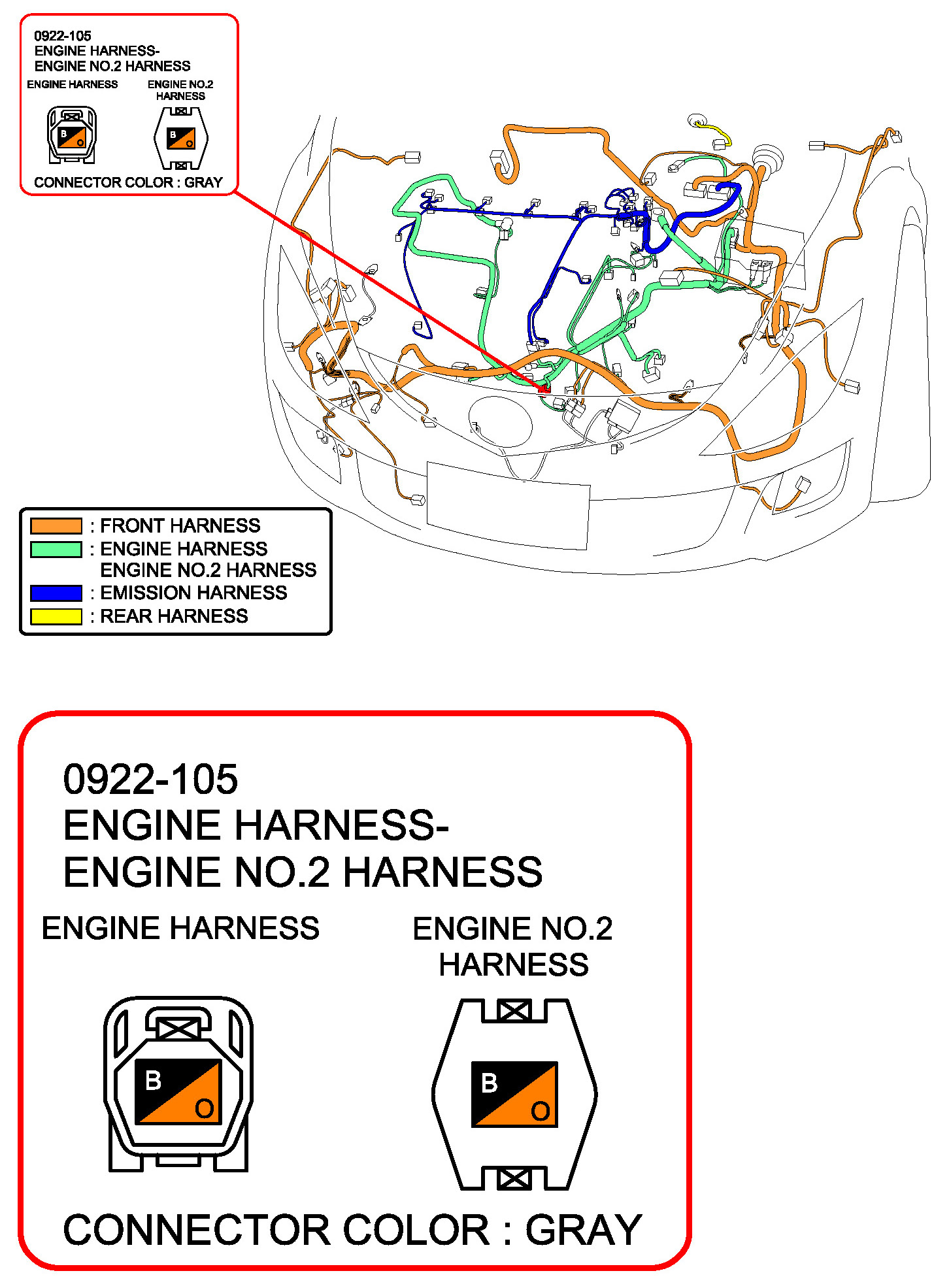 0922-105
ENGINE HARNESS-
ENGINE NO.2 HARNESS

ENGINE HARNESS

ENGINE NO.2 HARNESS

B O

B O

CONNECTOR COLOR : GRAY

: FRONT HARNESS
: ENGINE HARNESS ENGINE NO.2 HARNESS
: EMISSION HARNESS
: REAR HARNESS

0922-105
ENGINE HARNESS-
ENGINE NO.2 HARNESS

ENGINE HARNESS

ENGINE NO.2 HARNESS

B O

B O

CONNECTOR COLOR : GRAY