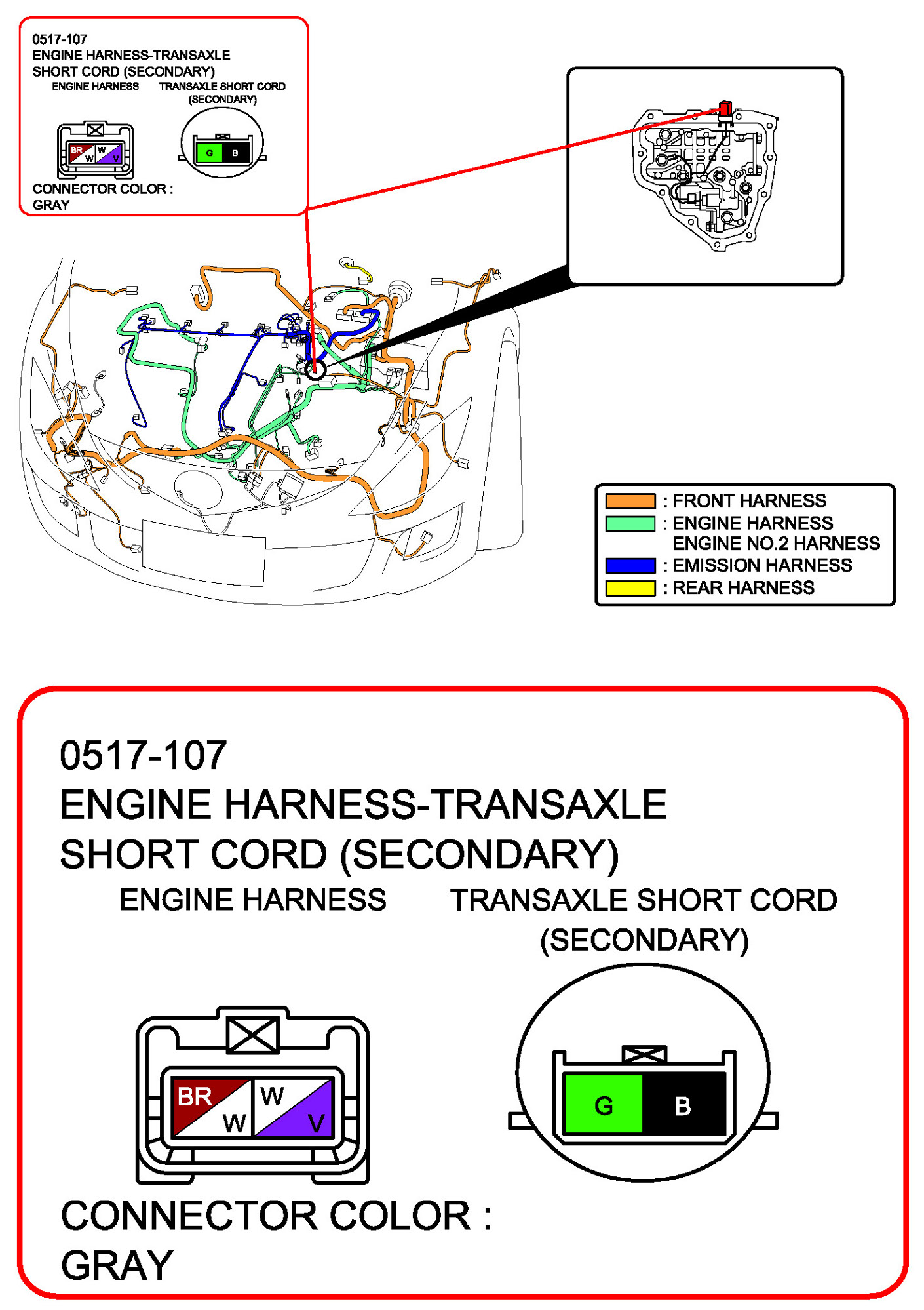 0517-107
ENGINE HARNESS-TRANSAXLE SHORT CORD (SECONDARY)
ENGINE HARNESS
TRANSAXLE SHORT CORD (SECONDARY)

BR W W V

G B

CONNECTOR COLOR : GRAY

: FRONT HARNESS
: ENGINE HARNESS
ENGINE NO.2 HARNESS
: EMISSION HARNESS
: REAR HARNESS

0517-107
ENGINE HARNESS-TRANSAXLE SHORT CORD (SECONDARY)
ENGINE HARNESS
TRANSAXLE SHORT CORD (SECONDARY)

BR W W V

G B

CONNECTOR COLOR : GRAY