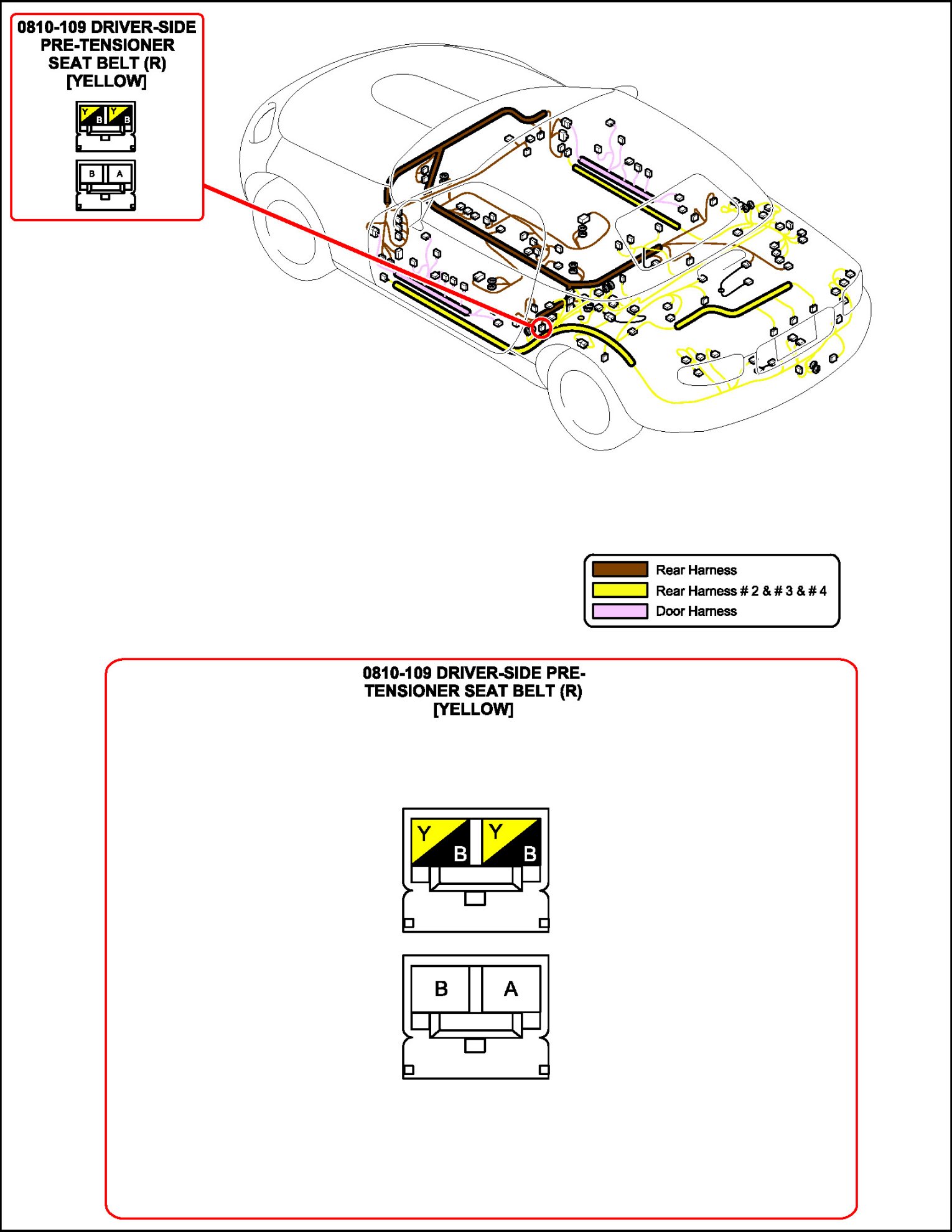 0810-109 DRIVER-SIDE PRE-TENSIONER SEAT BELT (R) [YELLOW]

Y B Y B

B A

Rear Harness
Rear Harness # 2 & # 3 & # 4
Door Harness

0810-109 DRIVER-SIDE PRE-TENSIONER SEAT BELT (R) [YELLOW]

Y B Y B

B A