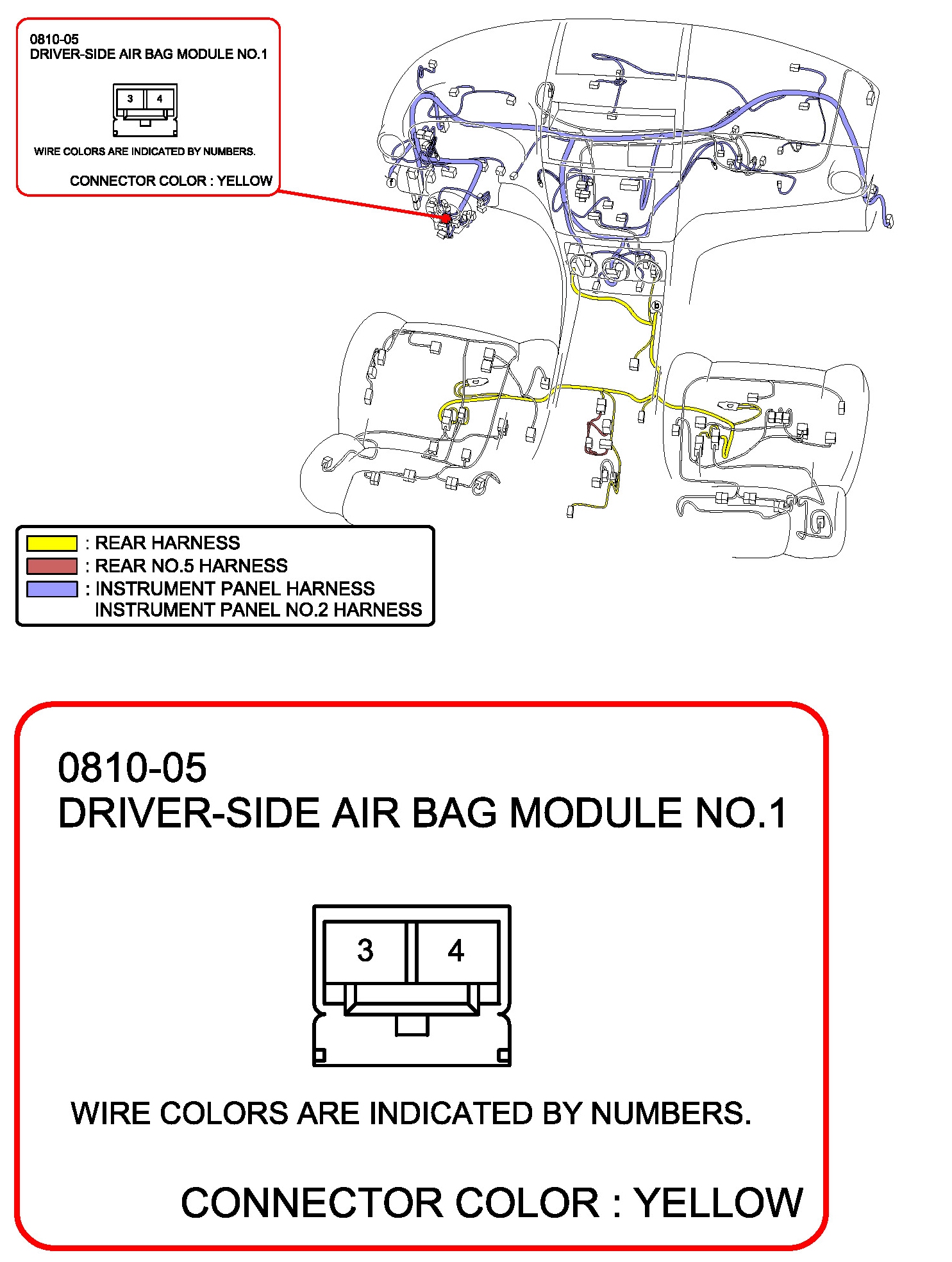 0810-05
DRIVER-SIDE AIR BAG MODULE NO.1

3 4

WIRE COLORS ARE INDICATED BY NUMBERS.

CONNECTOR COLOR : YELLOW

f

b

: REAR HARNESS
: REAR NO.5 HARNESS
: INSTRUMENT PANEL HARNESS
INSTRUMENT PANEL NO.2 HARNESS

0810-05
DRIVER-SIDE AIR BAG MODULE NO.1

3 4

WIRE COLORS ARE INDICATED BY NUMBERS.

CONNECTOR COLOR : YELLOW