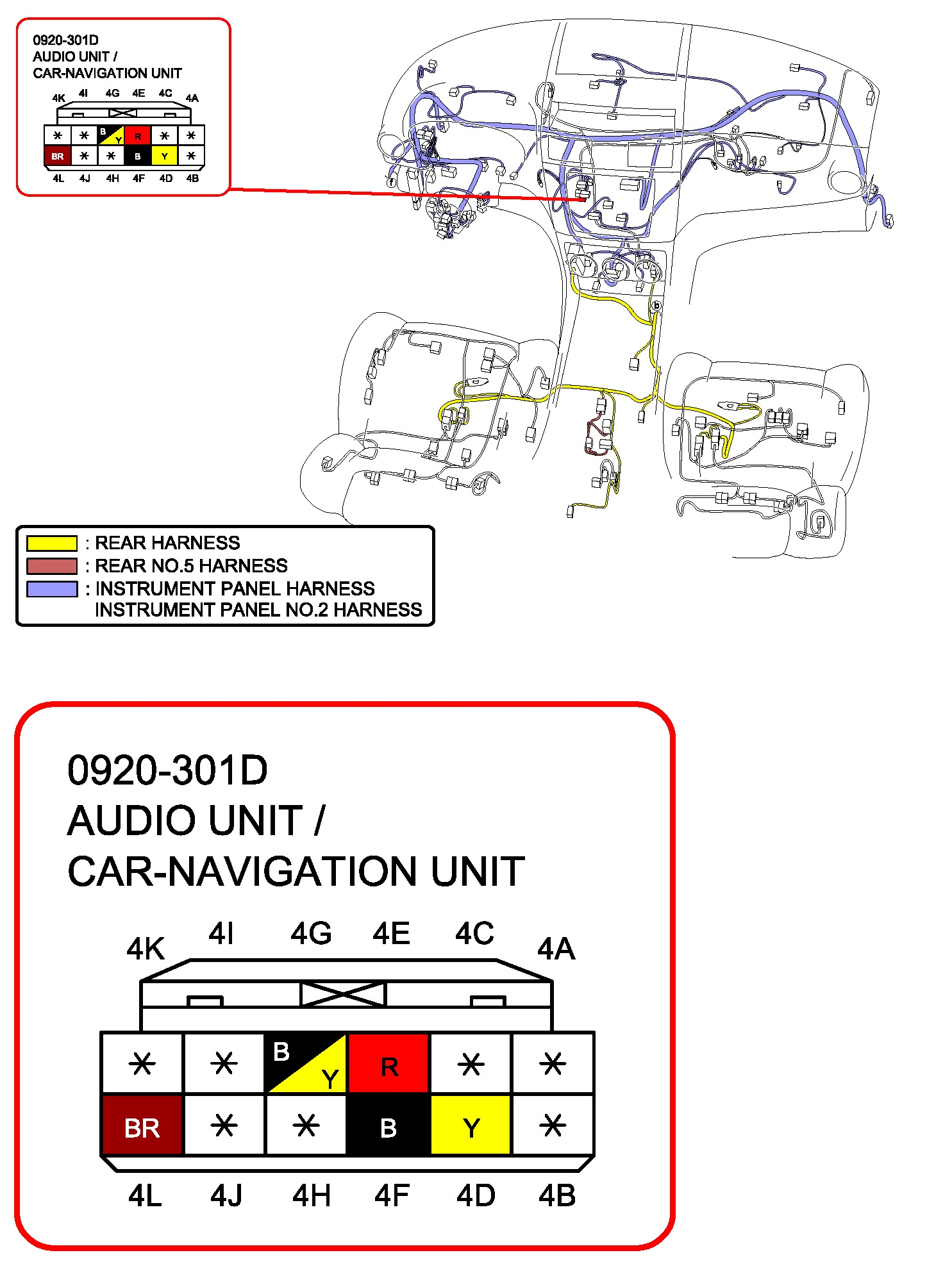 0920-301D
AUDIO UNIT /
CAR-NAVIGATION UNIT

4K 4I 4G 4E 4C 4A

| * | * | B Y | R | * | * |
|---|---|---|---|---|---|
| BR | * | * | B | Y | * |

4L 4J 4H 4F 4D 4B

f

b

: REAR HARNESS
: REAR NO.5 HARNESS
: INSTRUMENT PANEL HARNESS
INSTRUMENT PANEL NO.2 HARNESS

0920-301D
AUDIO UNIT /
CAR-NAVIGATION UNIT

4K 4I 4G 4E 4C 4A

| * | * | B Y | R | * | * |
|---|---|---|---|---|---|
| BR | * | * | B | Y | * |

4L 4J 4H 4F 4D 4B