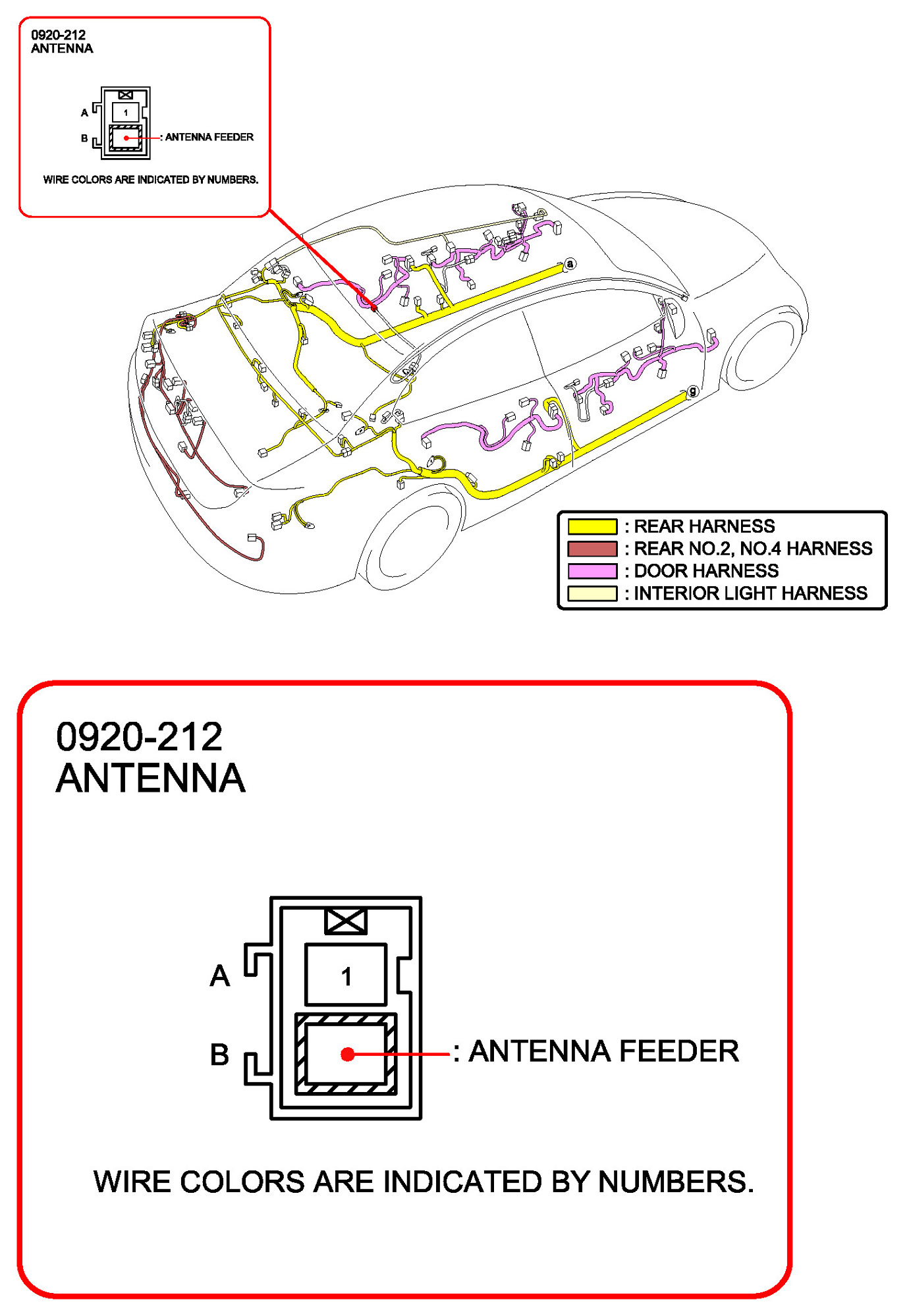 0920-212
ANTENNA

A
1
B
: ANTENNA FEEDER

WIRE COLORS ARE INDICATED BY NUMBERS.

a
g

: REAR HARNESS
: REAR NO.2, NO.4 HARNESS
: DOOR HARNESS
: INTERIOR LIGHT HARNESS

0920-212
ANTENNA

A
1
B
: ANTENNA FEEDER

WIRE COLORS ARE INDICATED BY NUMBERS.