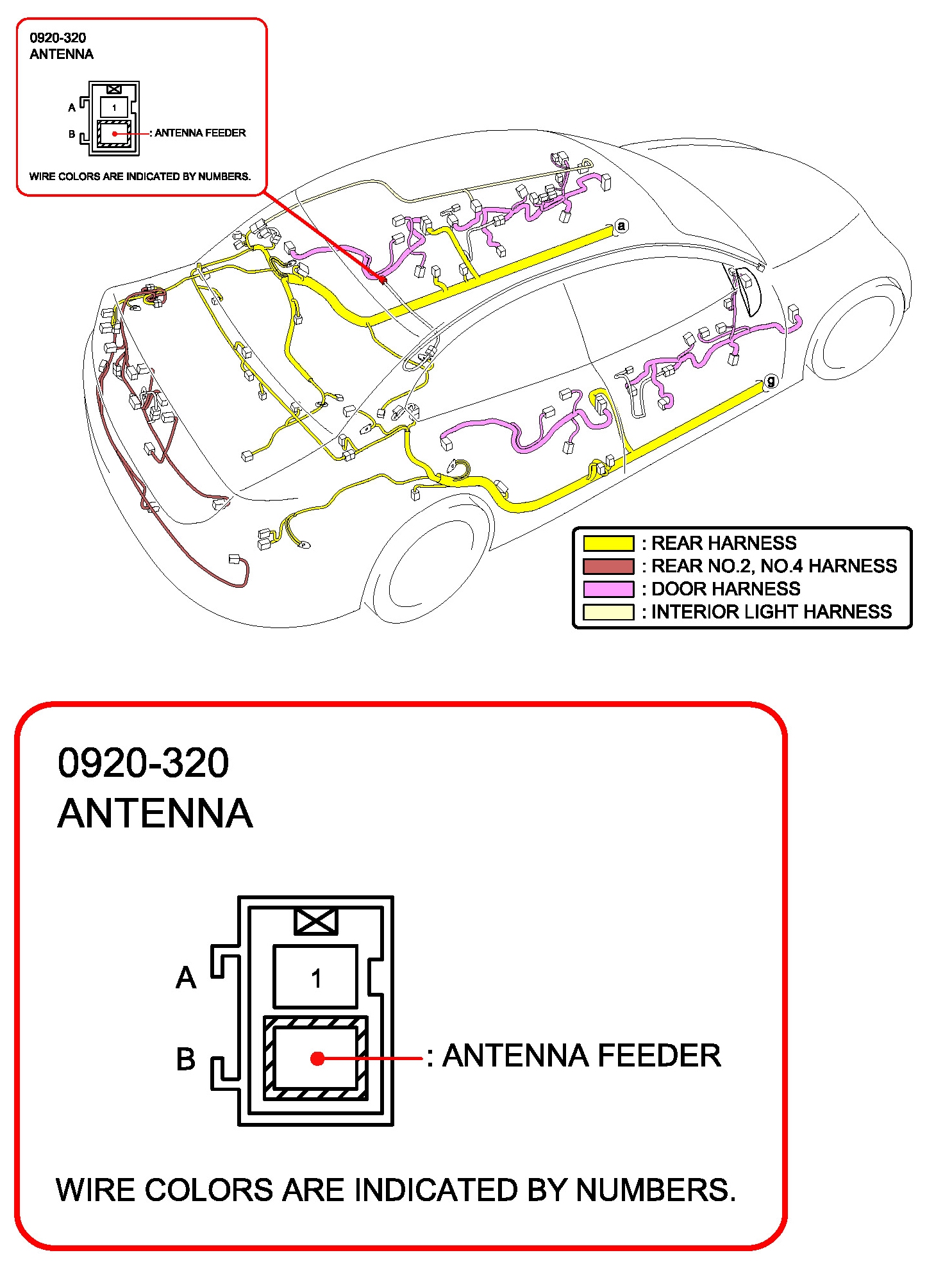 0920-320
ANTENNA

A
1
B
: ANTENNA FEEDER

WIRE COLORS ARE INDICATED BY NUMBERS.

a
g

: REAR HARNESS
: REAR NO.2, NO.4 HARNESS
: DOOR HARNESS
: INTERIOR LIGHT HARNESS

0920-320
ANTENNA

A
1
B
: ANTENNA FEEDER

WIRE COLORS ARE INDICATED BY NUMBERS.