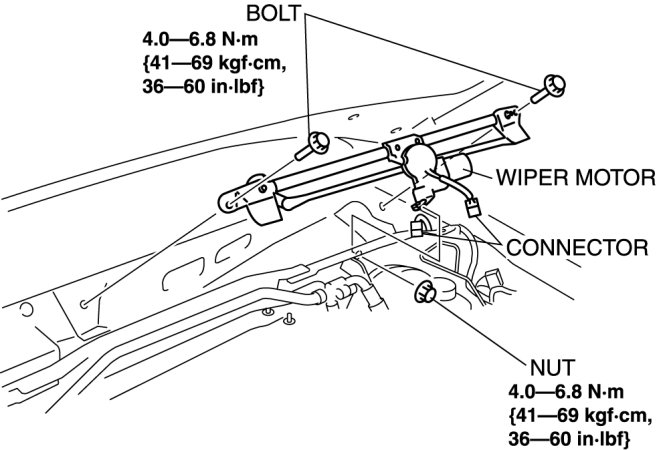 BOLT

4.0—6.8 N·m
{41—69 kgf·cm,
36—60 in·lbf}

WIPER MOTOR

CONNECTOR

NUT

4.0—6.8 N·m
{41—69 kgf·cm,
36—60 in·lbf}