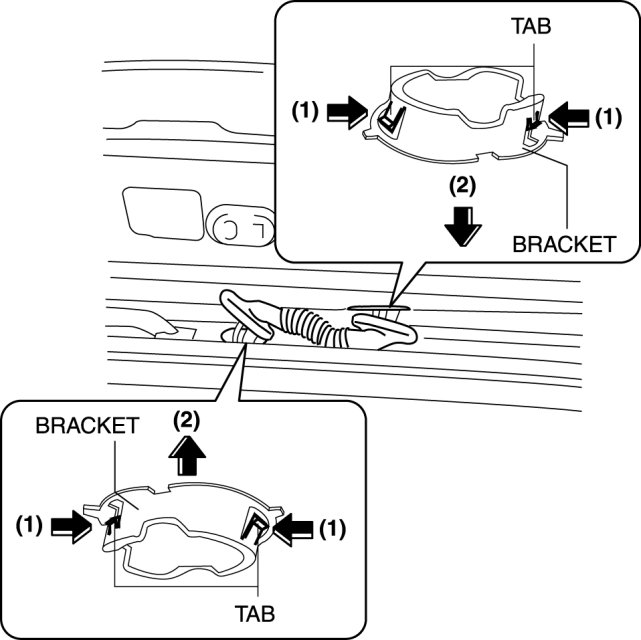 TAB
(1)
(1)
(2)
BRACKET
BRACKET
(2)
(1)
(1)
TAB