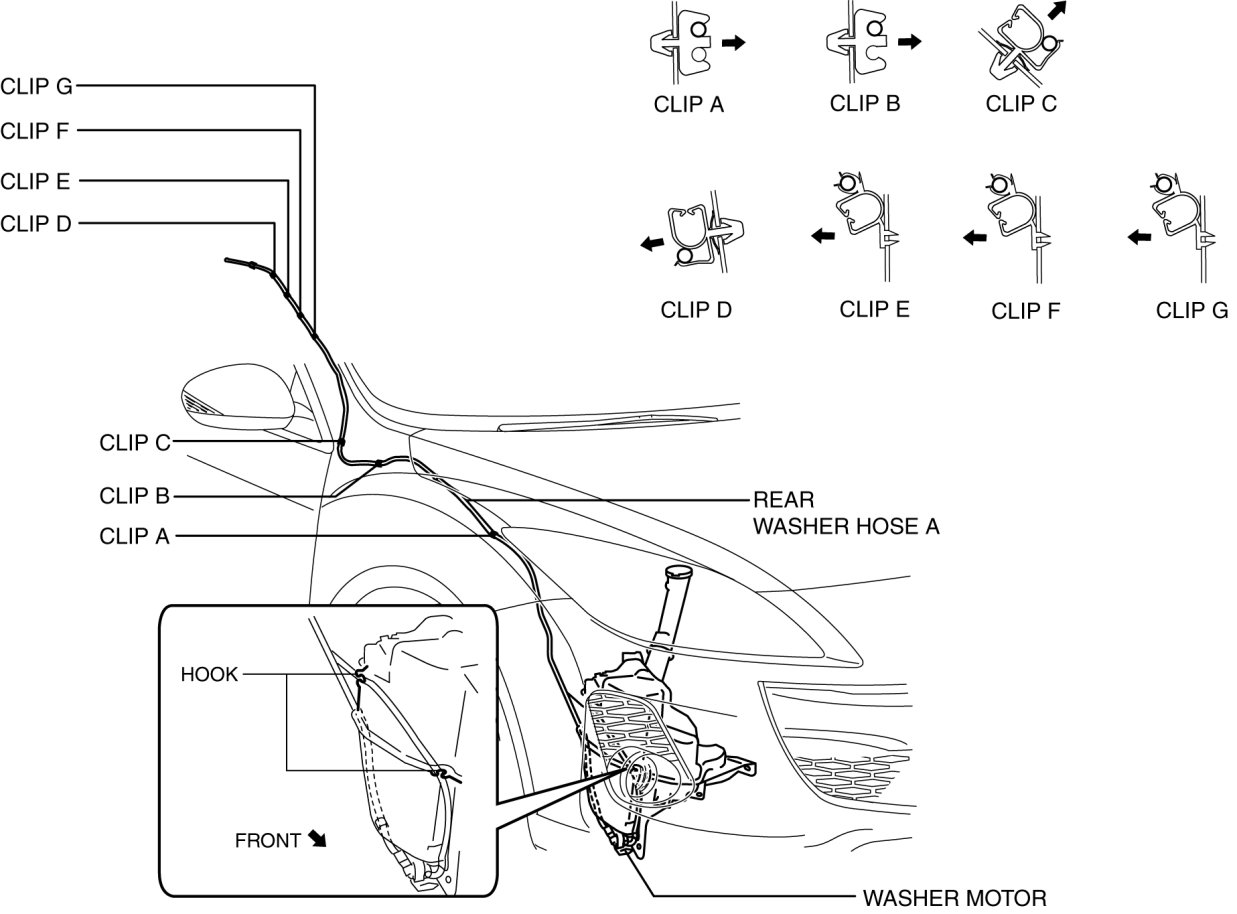 CLIP A
CLIP B
CLIP C
CLIP D
CLIP E
CLIP F
CLIP G

CLIP G
CLIP F
CLIP E
CLIP D
CLIP C
CLIP B
CLIP A
REAR WASHER HOSE A
HOOK
FRONT
WASHER MOTOR