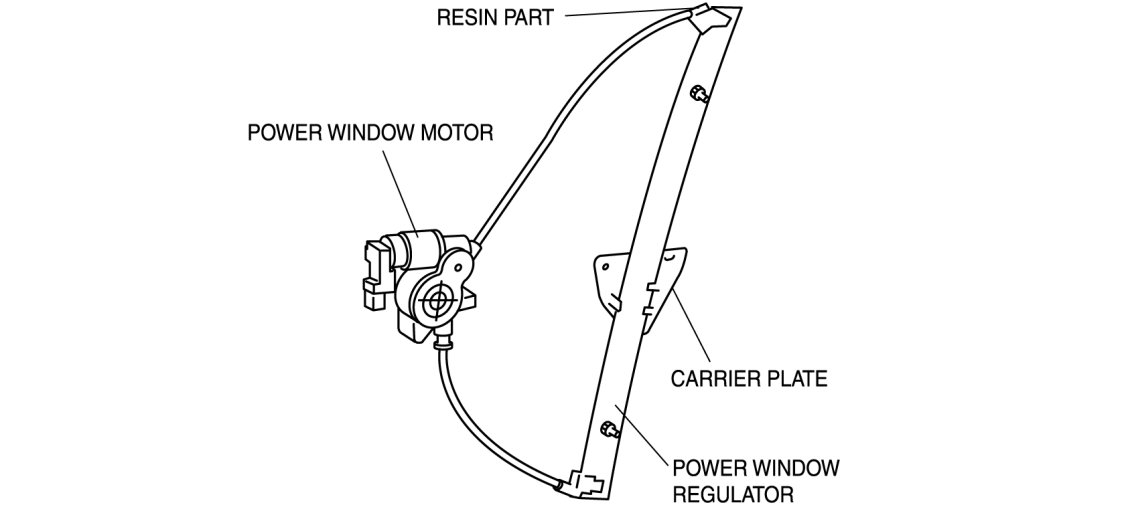 RESIN PART

POWER WINDOW MOTOR

CARRIER PLATE

POWER WINDOW REGULATOR