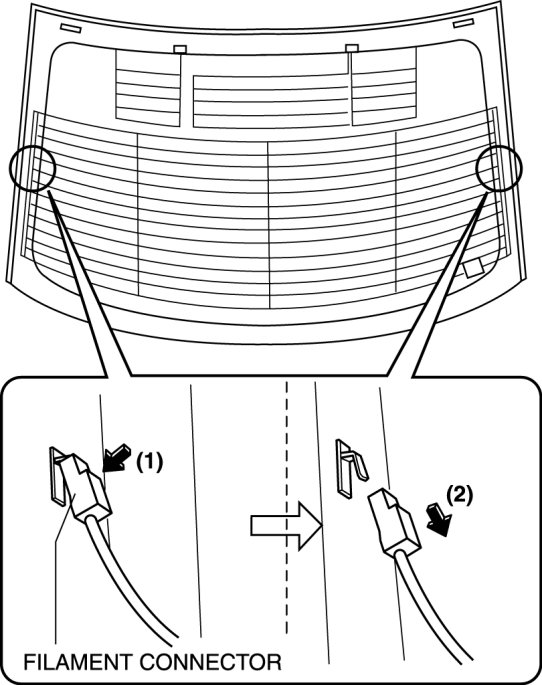 (1)

(2)

FILAMENT CONNECTOR