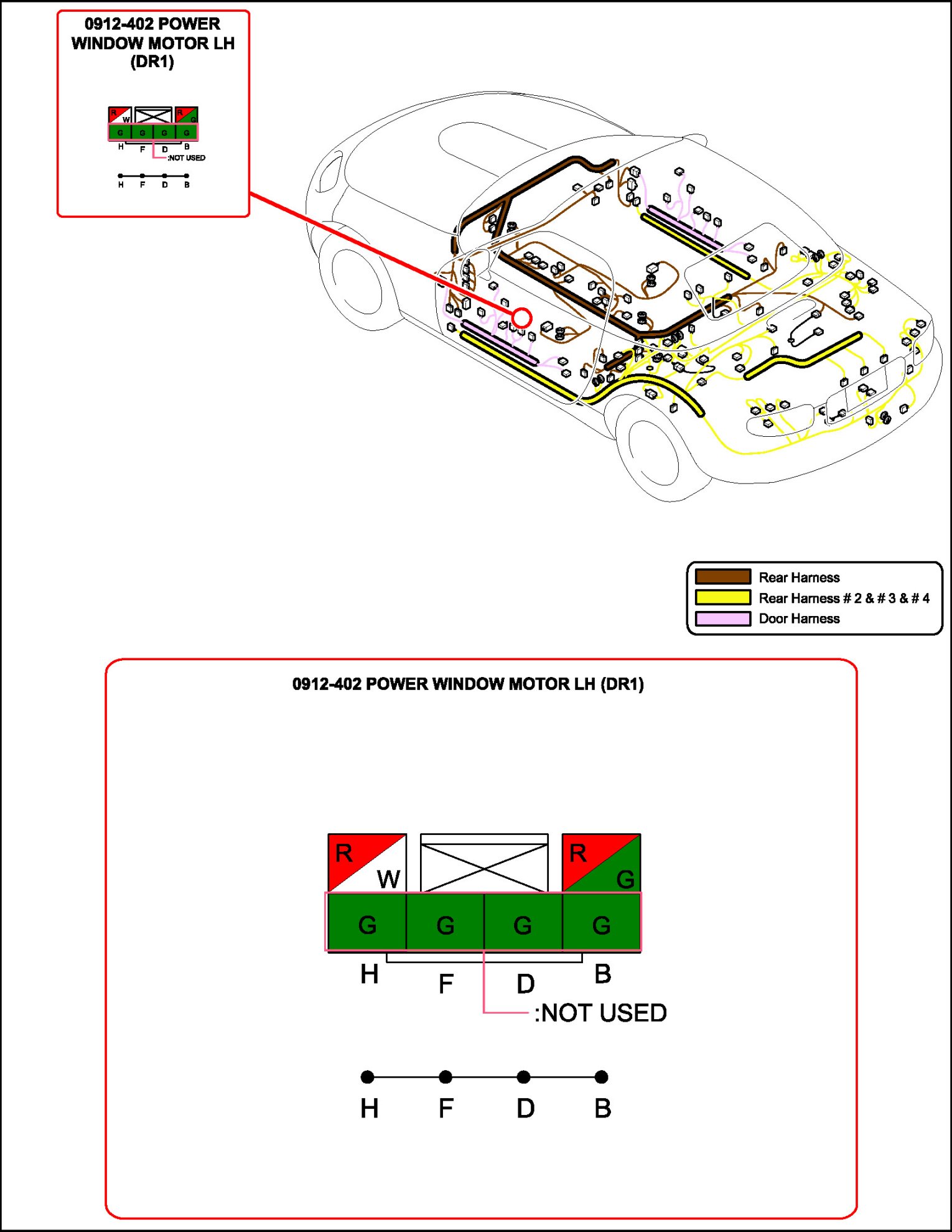 0912-402 POWER WINDOW MOTOR LH (DR1)

R W R G
G G G G
H F D B
:NOT USED

H F D B

Rear Harness
Rear Harness # 2 & # 3 & # 4
Door Harness

0912-402 POWER WINDOW MOTOR LH (DR1)

R W R G
G G G G
H F D B
:NOT USED

H F D B