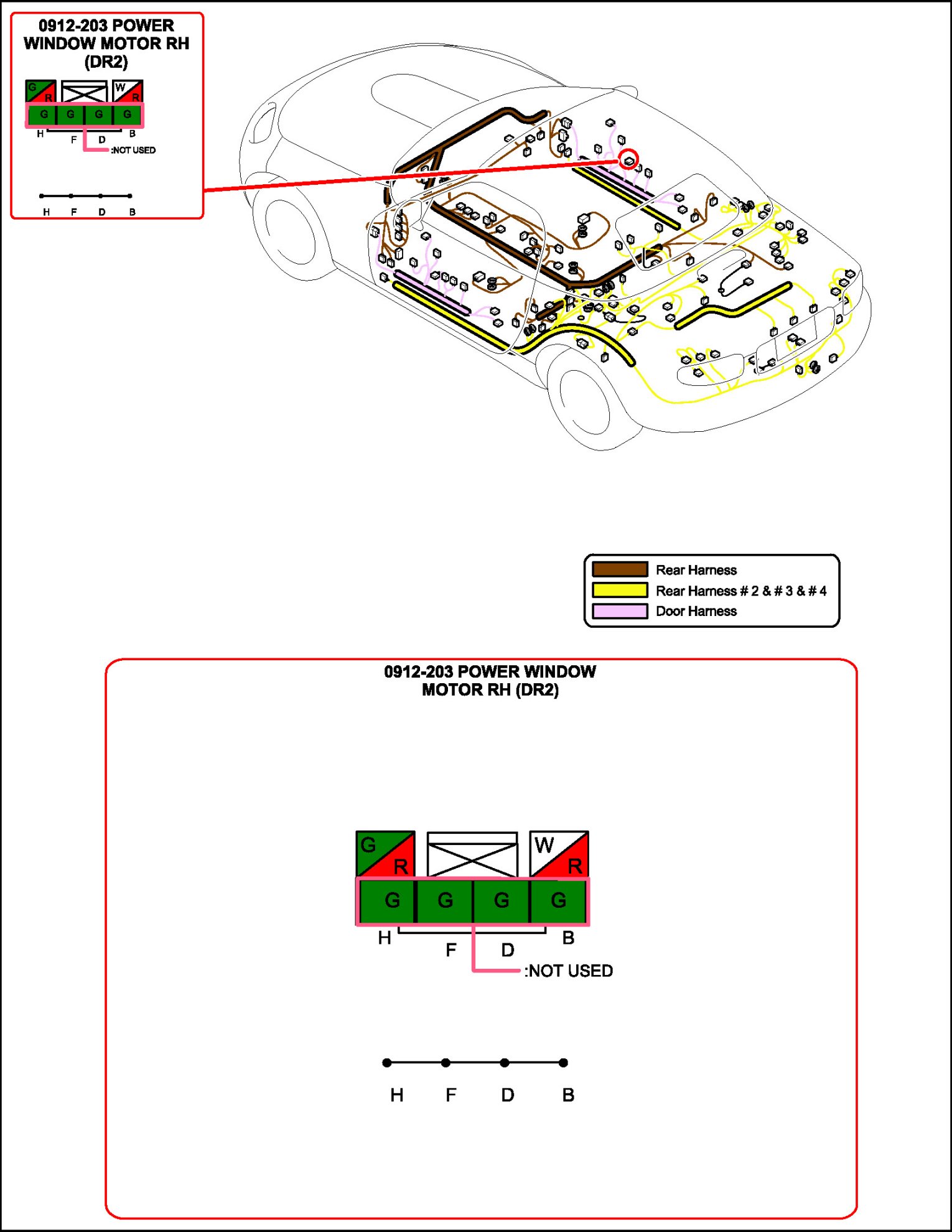 0912-203 POWER WINDOW MOTOR RH (DR2)

G R W R
G G G G
H F D B
:NOT USED

H F D B

Rear Harness
Rear Harness # 2 & # 3 & # 4
Door Harness

0912-203 POWER WINDOW MOTOR RH (DR2)

G R W R
G G G G
H F D B
:NOT USED

H F D B