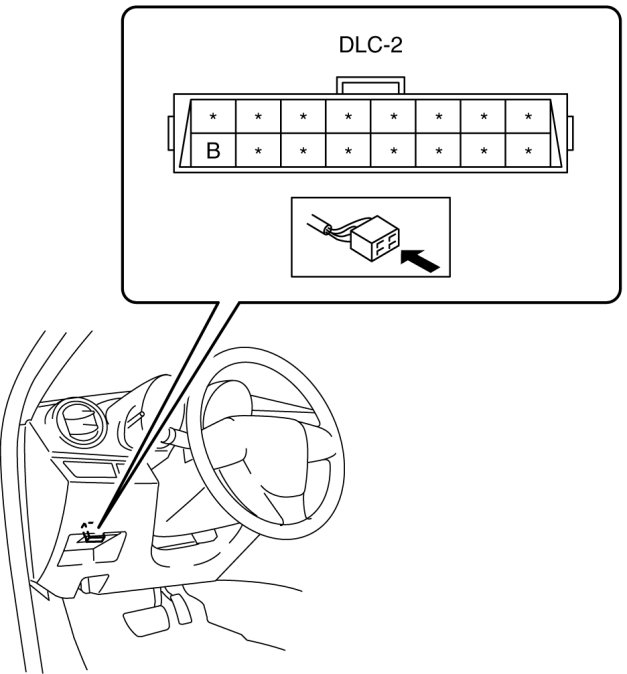 DLC-2

| * | * | * | * | * | * | * | * |
|---|---|---|---|---|---|---|---|
| B | * | * | * | * | * | * | * |