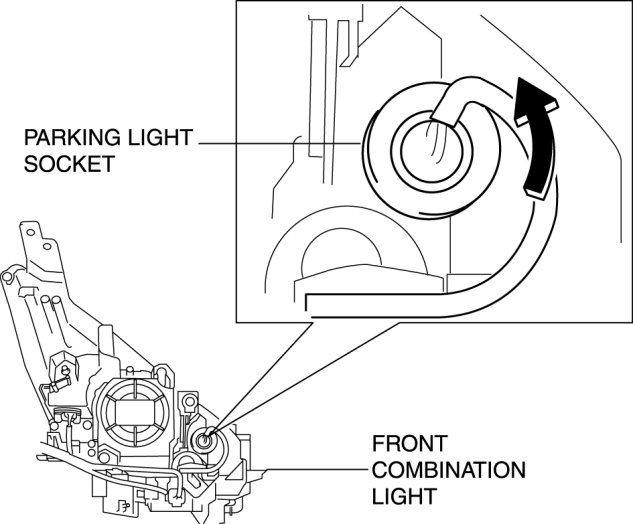 PARKING LIGHT SOCKET

FRONT COMBINATION LIGHT