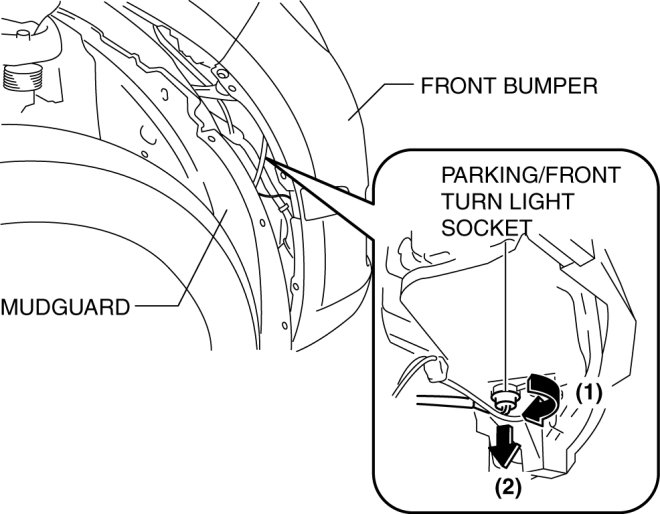 FRONT BUMPER

PARKING/FRONT TURN LIGHT SOCKET

MUDGUARD

(1)

(2)