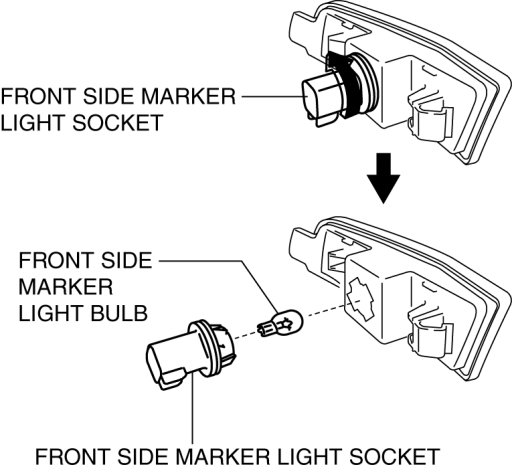 FRONT SIDE MARKER LIGHT SOCKET

FRONT SIDE MARKER LIGHT BULB

FRONT SIDE MARKER LIGHT SOCKET