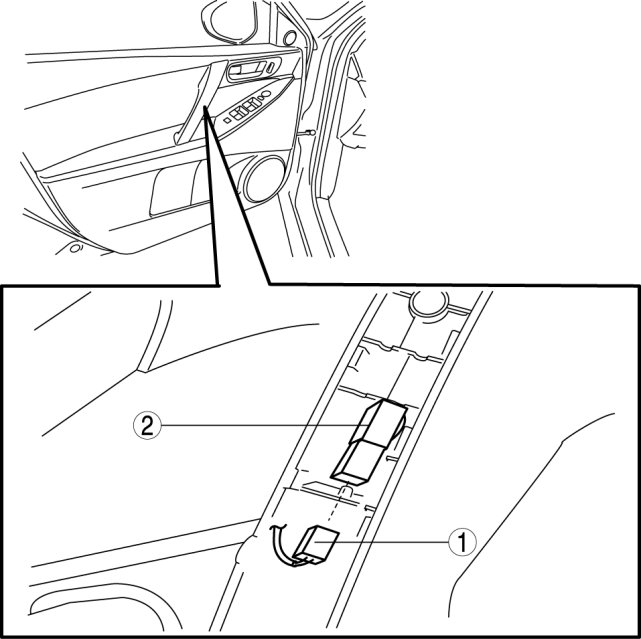 2

1