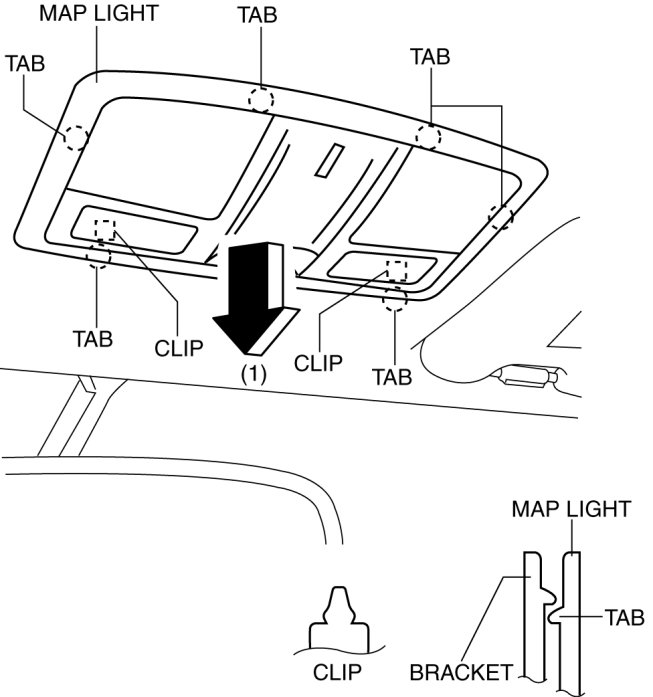 MAP LIGHT
TAB
TAB
TAB
TAB
CLIP
(1)
CLIP
TAB
MAP LIGHT
TAB
CLIP
BRACKET