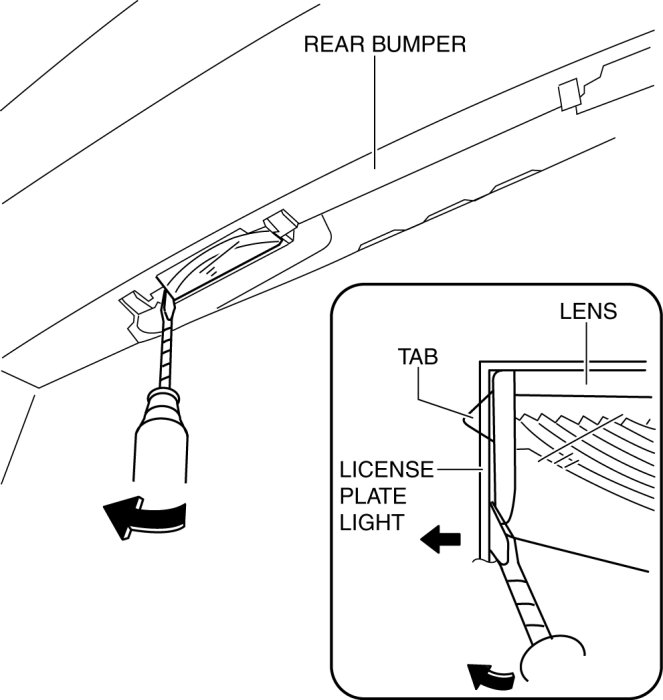 REAR BUMPER

LENS

TAB

LICENSE PLATE LIGHT