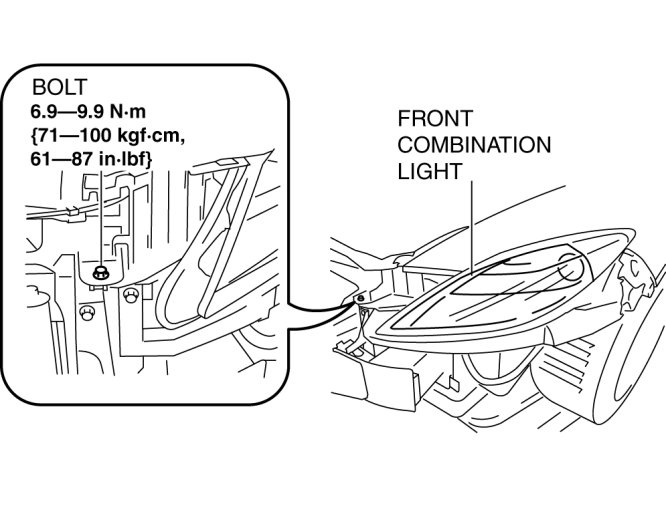 BOLT
6.9—9.9 N·m
{71—100 kgf·cm,
61—87 in·lbf}

FRONT
COMBINATION
LIGHT