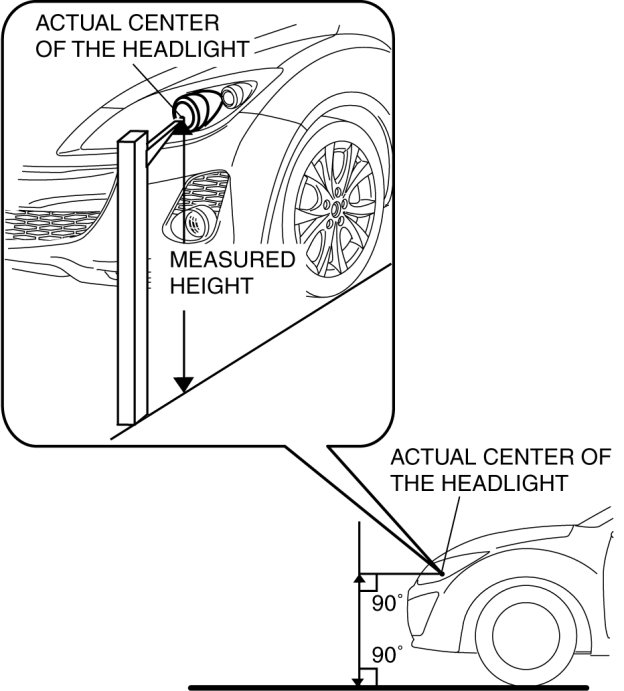 ACTUAL CENTER OF THE HEADLIGHT

MEASURED HEIGHT

ACTUAL CENTER OF THE HEADLIGHT

90°

90°