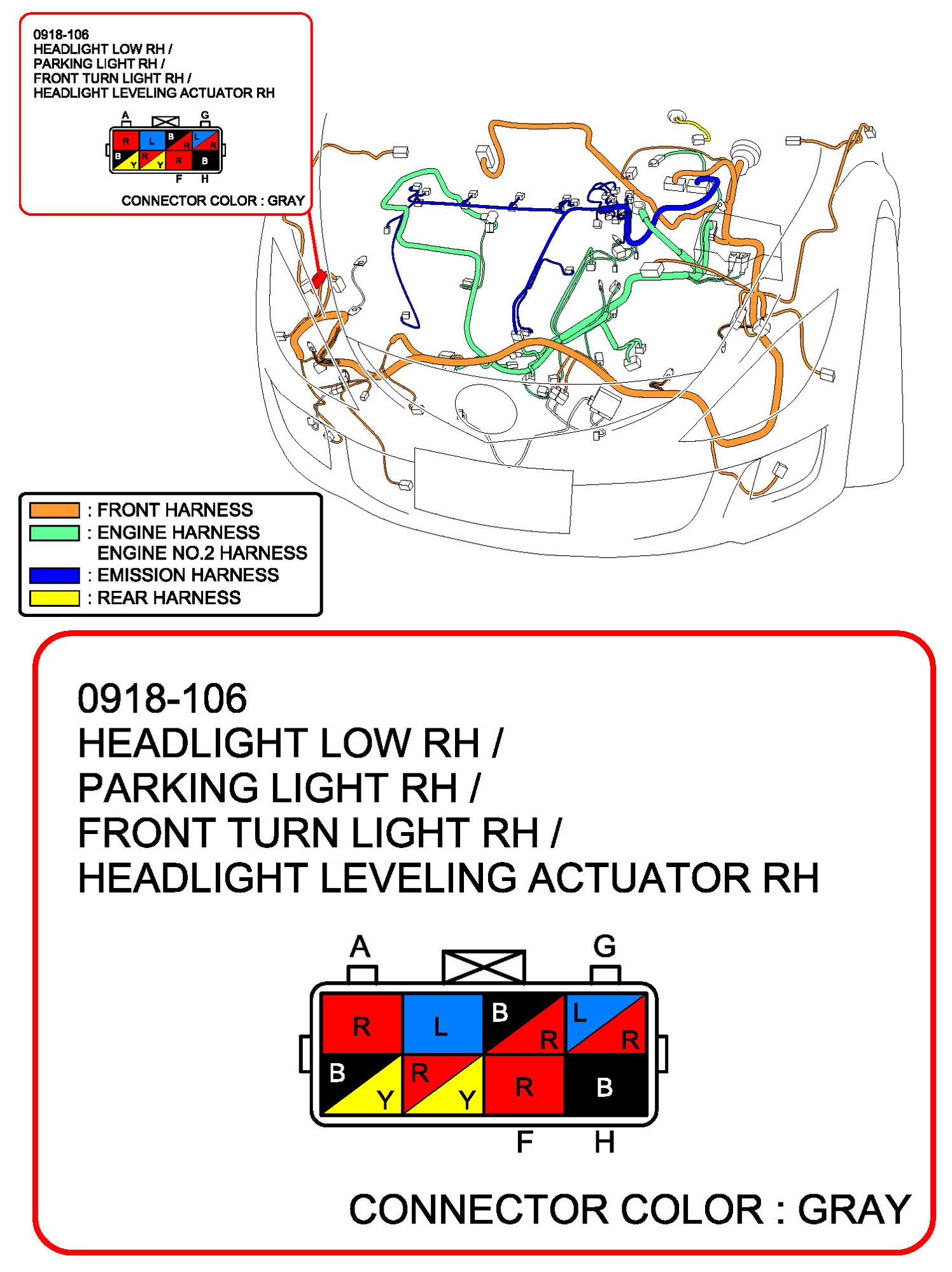 0918-106
HEADLIGHT LOW RH /
PARKING LIGHT RH /
FRONT TURN LIGHT RH /
HEADLIGHT LEVELING ACTUATOR RH

A G
R L B R L R
B Y R Y R B
F H

CONNECTOR COLOR : GRAY

: FRONT HARNESS
: ENGINE HARNESS
ENGINE NO.2 HARNESS
: EMISSION HARNESS
: REAR HARNESS

0918-106
HEADLIGHT LOW RH /
PARKING LIGHT RH /
FRONT TURN LIGHT RH /
HEADLIGHT LEVELING ACTUATOR RH

A G
R L B R L R
B Y R Y R B
F H

CONNECTOR COLOR : GRAY