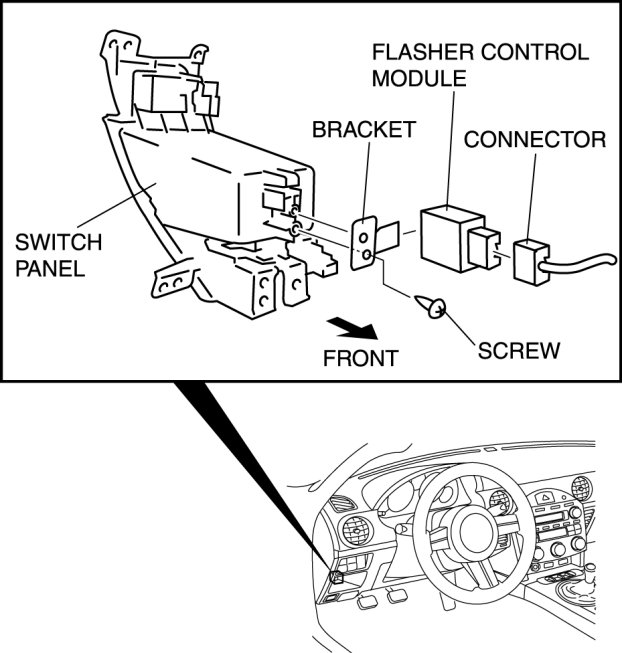 FLASHER CONTROL MODULE

BRACKET

CONNECTOR

SWITCH PANEL

FRONT

SCREW