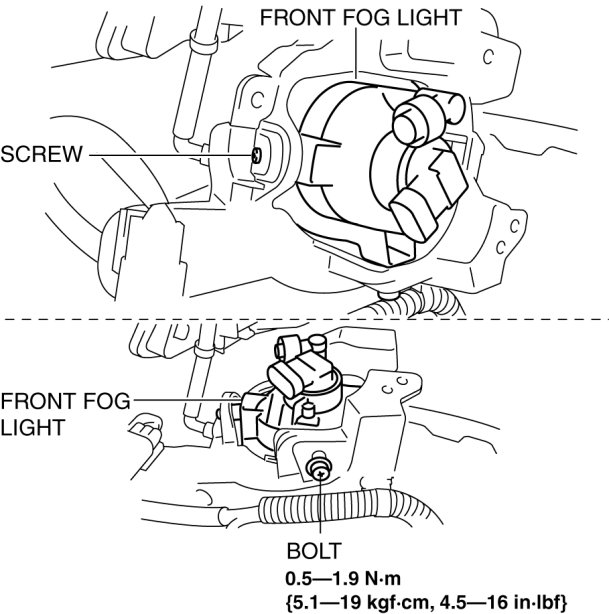 FRONT FOG LIGHT

SCREW

FRONT FOG LIGHT

BOLT
0.5—1.9 N·m
{5.1—19 kgf·cm, 4.5—16 in·lbf}